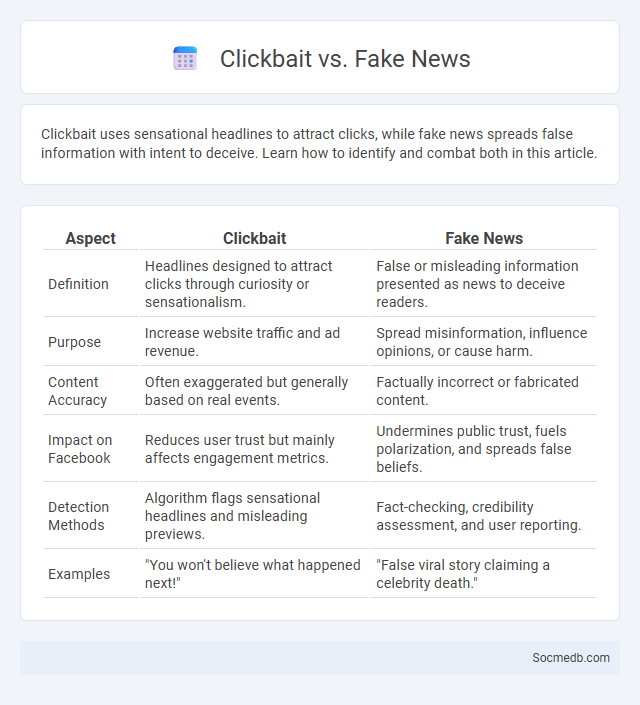 Clickbait vs. Fake News

Clickbait uses sensational headlines to attract clicks, while fake news spreads false information with intent to deceive. Learn how to identify and combat both in this article.

| Aspect | Clickbait | Fake News |
|---|---|---|
| Definition | Headlines designed to attract clicks through curiosity or sensationalism. | False or misleading information presented as news to deceive readers. |
| Purpose | Increase website traffic and ad revenue. | Spread misinformation, influence opinions, or cause harm. |
| Content Accuracy | Often exaggerated but generally based on real events. | Factually incorrect or fabricated content. |
| Impact on Facebook | Reduces user trust but mainly affects engagement metrics. | Undermines public trust, fuels polarization, and spreads false beliefs. |
| Detection Methods | Algorithm flags sensational headlines and misleading previews. | Fact-checking, credibility assessment, and user reporting. |
| Examples | "You won't believe what happened next!" | "False viral story claiming a celebrity death." |

Socmedb.com