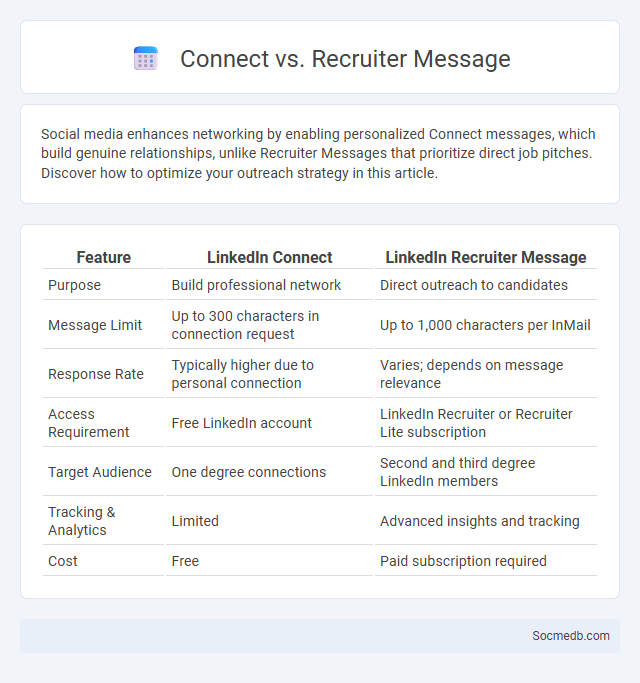 Connect vs. Recruiter Message

Social media enhances networking by enabling personalized Connect messages, which build genuine relationships, unlike Recruiter Messages that prioritize direct job pitches. Discover how to optimize your outreach strategy in this article.

| Feature | LinkedIn Connect | LinkedIn Recruiter Message |
|---|---|---|
| Purpose | Build professional network | Direct outreach to candidates |
| Message Limit | Up to 300 characters in connection request | Up to 1,000 characters per InMail |
| Response Rate | Typically higher due to personal connection | Varies; depends on message relevance |
| Access Requirement | Free LinkedIn account | LinkedIn Recruiter or Recruiter Lite subscription |
| Target Audience | One degree connections | Second and third degree LinkedIn members |
| Tracking & Analytics | Limited | Advanced insights and tracking |
| Cost | Free | Paid subscription required |

Socmedb.com