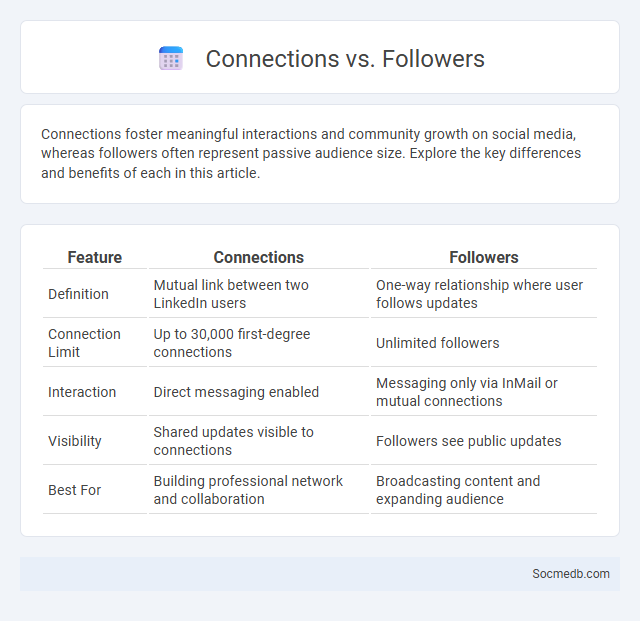 Connections vs. Followers

Connections foster meaningful interactions and community growth on social media, whereas followers often represent passive audience size. Explore the key differences and benefits of each in this article.

| Feature | Connections | Followers |
|---|---|---|
| Definition | Mutual link between two LinkedIn users | One-way relationship where user follows updates |
| Connection Limit | Up to 30,000 first-degree connections | Unlimited followers |
| Interaction | Direct messaging enabled | Messaging only via InMail or mutual connections |
| Visibility | Shared updates visible to connections | Followers see public updates |
| Best For | Building professional network and collaboration | Broadcasting content and expanding audience |

Socmedb.com