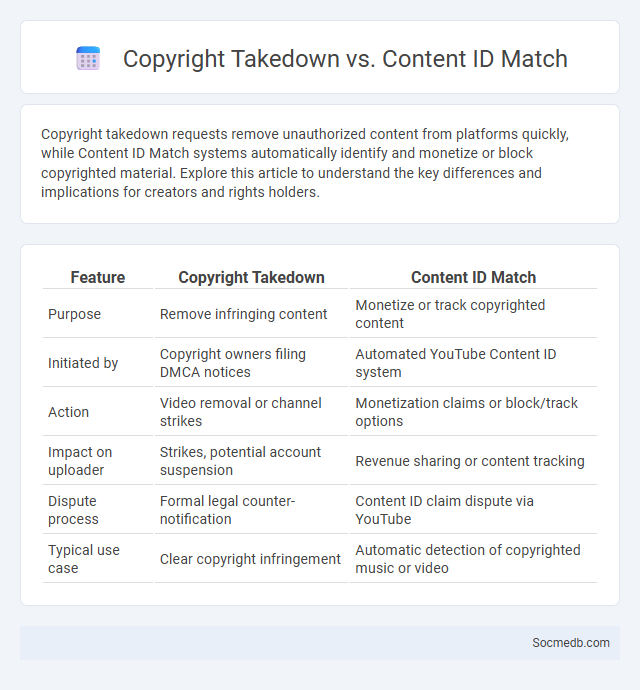 Copyright Takedown vs. Content ID Match

Copyright takedown requests remove unauthorized content from platforms quickly, while Content ID Match systems automatically identify and monetize or block copyrighted material. Explore this article to understand the key differences and implications for creators and rights holders.

| Feature | Copyright Takedown | Content ID Match |
|---|---|---|
| Purpose | Remove infringing content | Monetize or track copyrighted content |
| Initiated by | Copyright owners filing DMCA notices | Automated YouTube Content ID system |
| Action | Video removal or channel strikes | Monetization claims or block/track options |
| Impact on uploader | Strikes, potential account suspension | Revenue sharing or content tracking |
| Dispute process | Formal legal counter-notification | Content ID claim dispute via YouTube |
| Typical use case | Clear copyright infringement | Automatic detection of copyrighted music or video |

Socmedb.com