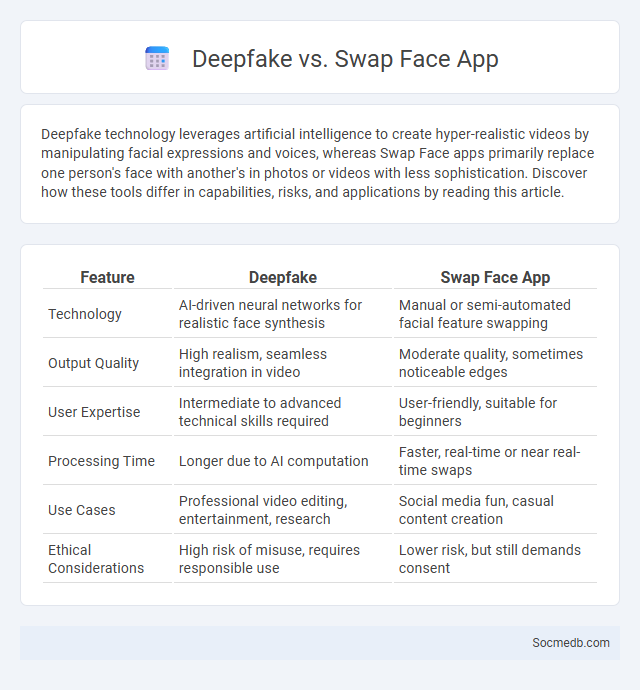 Deepfake vs. Swap Face App

Deepfake technology leverages artificial intelligence to create hyper-realistic videos by manipulating facial expressions and voices, whereas Swap Face apps primarily replace one person's face with another's in photos or videos with less sophistication. Discover how these tools differ in capabilities, risks, and applications by reading this article.

| Feature | Deepfake | Swap Face App |
|---|---|---|
| Technology | AI-driven neural networks for realistic face synthesis | Manual or semi-automated facial feature swapping |
| Output Quality | High realism, seamless integration in video | Moderate quality, sometimes noticeable edges |
| User Expertise | Intermediate to advanced technical skills required | User-friendly, suitable for beginners |
| Processing Time | Longer due to AI computation | Faster, real-time or near real-time swaps |
| Use Cases | Professional video editing, entertainment, research | Social media fun, casual content creation |
| Ethical Considerations | High risk of misuse, requires responsible use | Lower risk, but still demands consent |

Socmedb.com