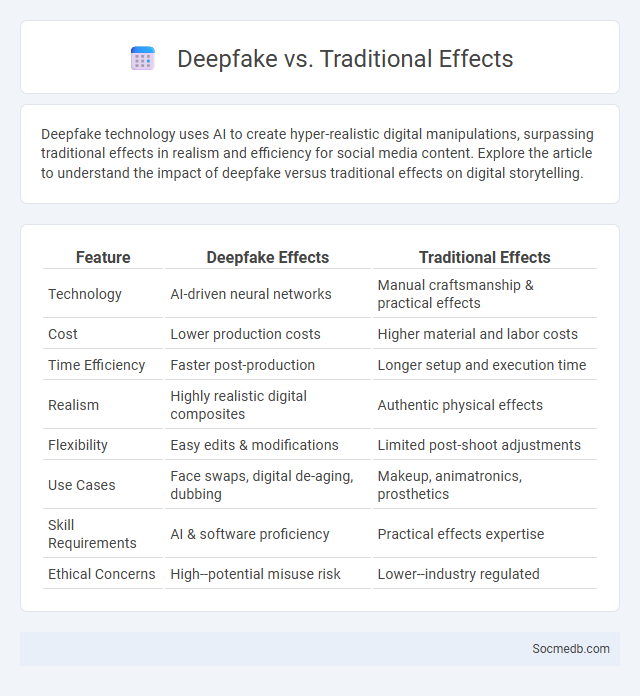 Deepfake vs. Traditional Effects

Deepfake technology uses AI to create hyper-realistic digital manipulations, surpassing traditional effects in realism and efficiency for social media content. Explore the article to understand the impact of deepfake versus traditional effects on digital storytelling.

| Feature | Deepfake Effects | Traditional Effects |
|---|---|---|
| Technology | AI-driven neural networks | Manual craftsmanship & practical effects |
| Cost | Lower production costs | Higher material and labor costs |
| Time Efficiency | Faster post-production | Longer setup and execution time |
| Realism | Highly realistic digital composites | Authentic physical effects |
| Flexibility | Easy edits & modifications | Limited post-shoot adjustments |
| Use Cases | Face swaps, digital de-aging, dubbing | Makeup, animatronics, prosthetics |
| Skill Requirements | AI & software proficiency | Practical effects expertise |
| Ethical Concerns | High--potential misuse risk | Lower--industry regulated |

Socmedb.com