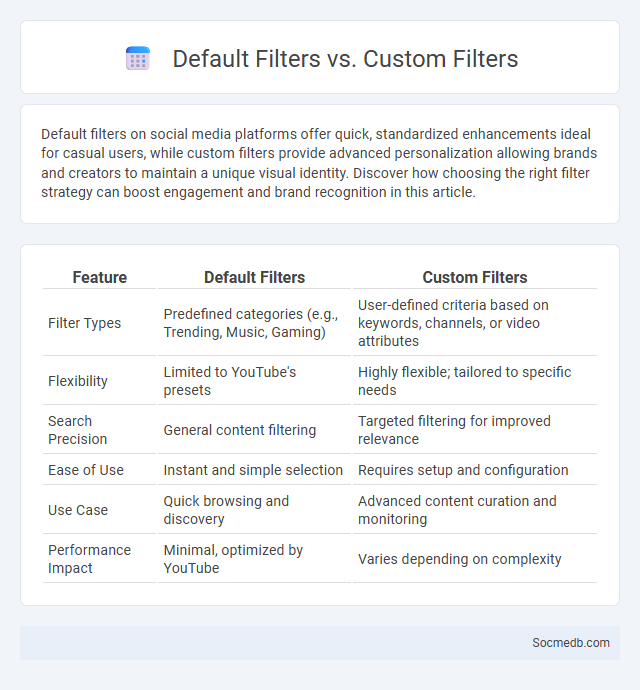 Default Filters vs. Custom Filters

Default filters on social media platforms offer quick, standardized enhancements ideal for casual users, while custom filters provide advanced personalization allowing brands and creators to maintain a unique visual identity. Discover how choosing the right filter strategy can boost engagement and brand recognition in this article.

| Feature | Default Filters | Custom Filters |
|---|---|---|
| Filter Types | Predefined categories (e.g., Trending, Music, Gaming) | User-defined criteria based on keywords, channels, or video attributes |
| Flexibility | Limited to YouTube's presets | Highly flexible; tailored to specific needs |
| Search Precision | General content filtering | Targeted filtering for improved relevance |
| Ease of Use | Instant and simple selection | Requires setup and configuration |
| Use Case | Quick browsing and discovery | Advanced content curation and monitoring |
| Performance Impact | Minimal, optimized by YouTube | Varies depending on complexity |

Socmedb.com