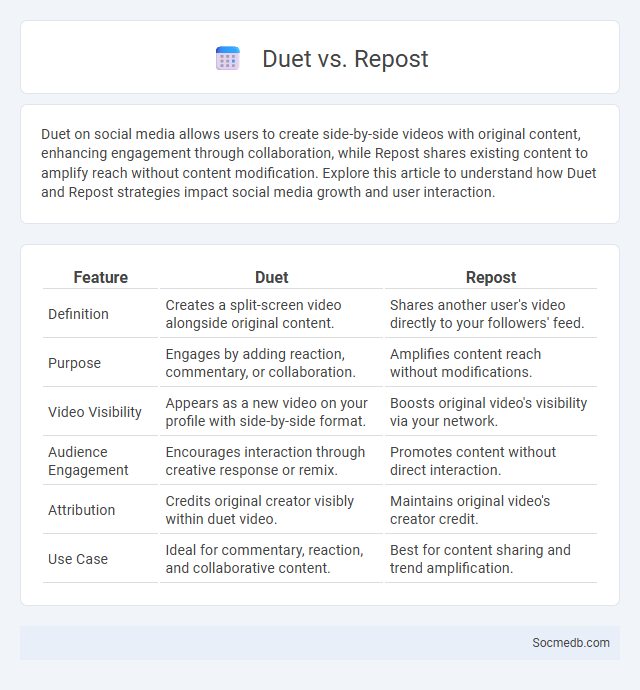 Duet vs. Repost

Duet on social media allows users to create side-by-side videos with original content, enhancing engagement through collaboration, while Repost shares existing content to amplify reach without content modification. Explore this article to understand how Duet and Repost strategies impact social media growth and user interaction.

| Feature | Duet | Repost |
|---|---|---|
| Definition | Creates a split-screen video alongside original content. | Shares another user's video directly to your followers' feed. |
| Purpose | Engages by adding reaction, commentary, or collaboration. | Amplifies content reach without modifications. |
| Video Visibility | Appears as a new video on your profile with side-by-side format. | Boosts original video's visibility via your network. |
| Audience Engagement | Encourages interaction through creative response or remix. | Promotes content without direct interaction. |
| Attribution | Credits original creator visibly within duet video. | Maintains original video's creator credit. |
| Use Case | Ideal for commentary, reaction, and collaborative content. | Best for content sharing and trend amplification. |

Socmedb.com