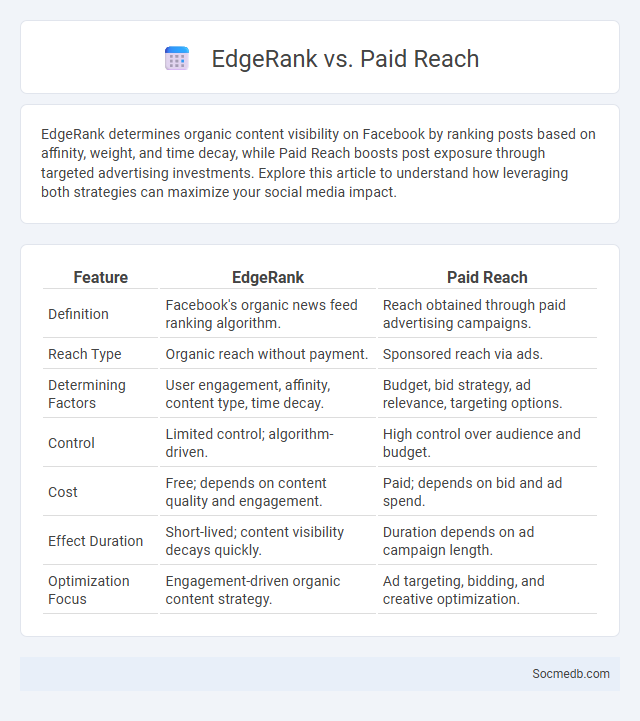 EdgeRank vs. Paid Reach

EdgeRank determines organic content visibility on Facebook by ranking posts based on affinity, weight, and time decay, while Paid Reach boosts post exposure through targeted advertising investments. Explore this article to understand how leveraging both strategies can maximize your social media impact.

| Feature | EdgeRank | Paid Reach |
|---|---|---|
| Definition | Facebook's organic news feed ranking algorithm. | Reach obtained through paid advertising campaigns. |
| Reach Type | Organic reach without payment. | Sponsored reach via ads. |
| Determining Factors | User engagement, affinity, content type, time decay. | Budget, bid strategy, ad relevance, targeting options. |
| Control | Limited control; algorithm-driven. | High control over audience and budget. |
| Cost | Free; depends on content quality and engagement. | Paid; depends on bid and ad spend. |
| Effect Duration | Short-lived; content visibility decays quickly. | Duration depends on ad campaign length. |
| Optimization Focus | Engagement-driven organic content strategy. | Ad targeting, bidding, and creative optimization. |

Socmedb.com