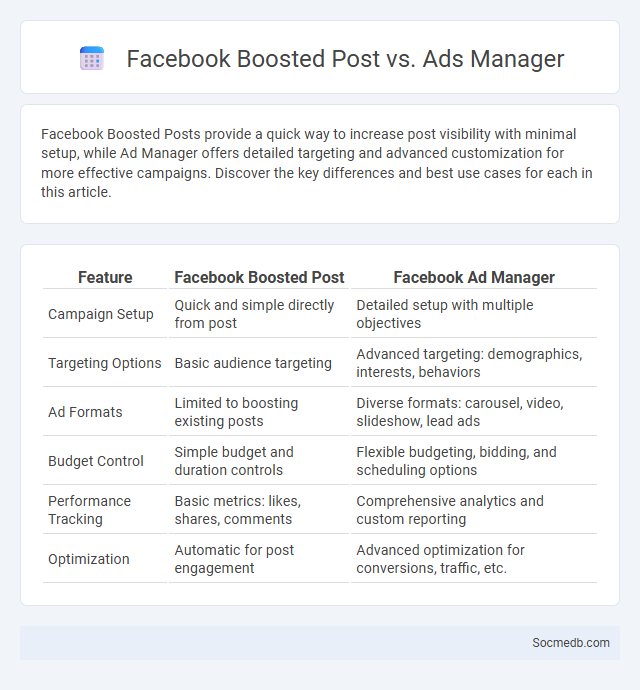 Facebook Boosted Post vs. Ads Manager

Facebook Boosted Posts provide a quick way to increase post visibility with minimal setup, while Ad Manager offers detailed targeting and advanced customization for more effective campaigns. Discover the key differences and best use cases for each in this article.

| Feature | Facebook Boosted Post | Facebook Ad Manager |
|---|---|---|
| Campaign Setup | Quick and simple directly from post | Detailed setup with multiple objectives |
| Targeting Options | Basic audience targeting | Advanced targeting: demographics, interests, behaviors |
| Ad Formats | Limited to boosting existing posts | Diverse formats: carousel, video, slideshow, lead ads |
| Budget Control | Simple budget and duration controls | Flexible budgeting, bidding, and scheduling options |
| Performance Tracking | Basic metrics: likes, shares, comments | Comprehensive analytics and custom reporting |
| Optimization | Automatic for post engagement | Advanced optimization for conversions, traffic, etc. |

Socmedb.com