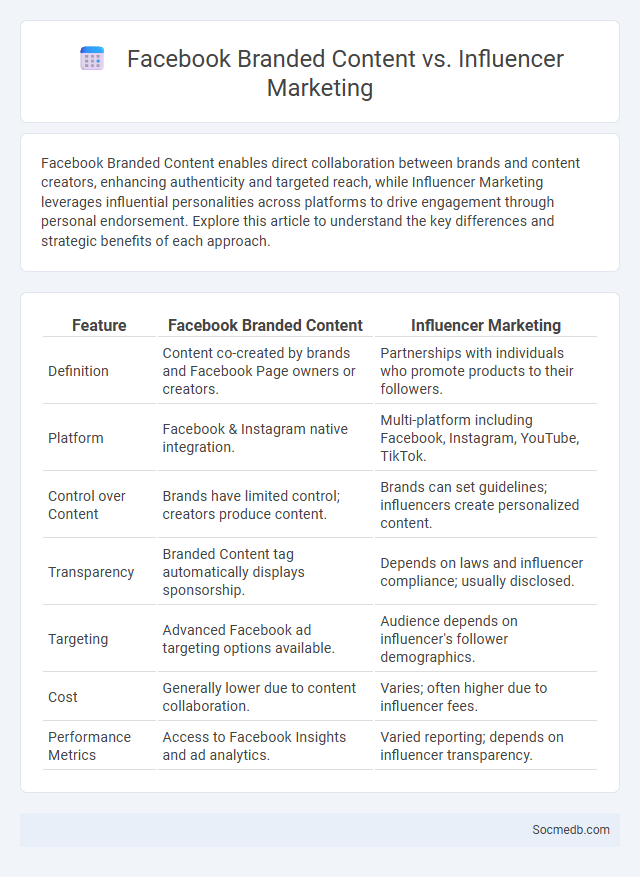 Facebook Branded Content vs. Influencer Marketing

Facebook Branded Content enables direct collaboration between brands and content creators, enhancing authenticity and targeted reach, while Influencer Marketing leverages influential personalities across platforms to drive engagement through personal endorsement. Explore this article to understand the key differences and strategic benefits of each approach.

| Feature | Facebook Branded Content | Influencer Marketing |
|---|---|---|
| Definition | Content co-created by brands and Facebook Page owners or creators. | Partnerships with individuals who promote products to their followers. |
| Platform | Facebook & Instagram native integration. | Multi-platform including Facebook, Instagram, YouTube, TikTok. |
| Control over Content | Brands have limited control; creators produce content. | Brands can set guidelines; influencers create personalized content. |
| Transparency | Branded Content tag automatically displays sponsorship. | Depends on laws and influencer compliance; usually disclosed. |
| Targeting | Advanced Facebook ad targeting options available. | Audience depends on influencer's follower demographics. |
| Cost | Generally lower due to content collaboration. | Varies; often higher due to influencer fees. |
| Performance Metrics | Access to Facebook Insights and ad analytics. | Varied reporting; depends on influencer transparency. |

Socmedb.com