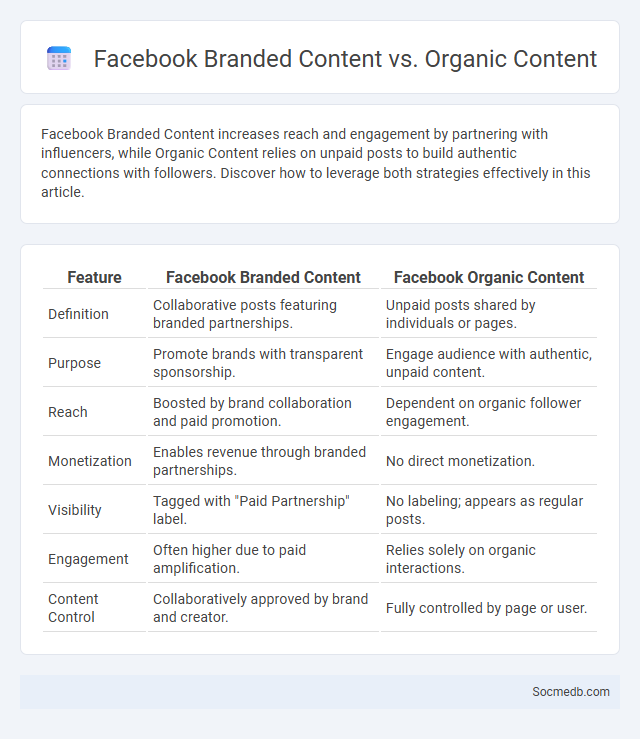 Facebook Branded Content vs. Organic Content

Facebook Branded Content increases reach and engagement by partnering with influencers, while Organic Content relies on unpaid posts to build authentic connections with followers. Discover how to leverage both strategies effectively in this article.

| Feature | Facebook Branded Content | Facebook Organic Content |
|---|---|---|
| Definition | Collaborative posts featuring branded partnerships. | Unpaid posts shared by individuals or pages. |
| Purpose | Promote brands with transparent sponsorship. | Engage audience with authentic, unpaid content. |
| Reach | Boosted by brand collaboration and paid promotion. | Dependent on organic follower engagement. |
| Monetization | Enables revenue through branded partnerships. | No direct monetization. |
| Visibility | Tagged with "Paid Partnership" label. | No labeling; appears as regular posts. |
| Engagement | Often higher due to paid amplification. | Relies solely on organic interactions. |
| Content Control | Collaboratively approved by brand and creator. | Fully controlled by page or user. |

Socmedb.com