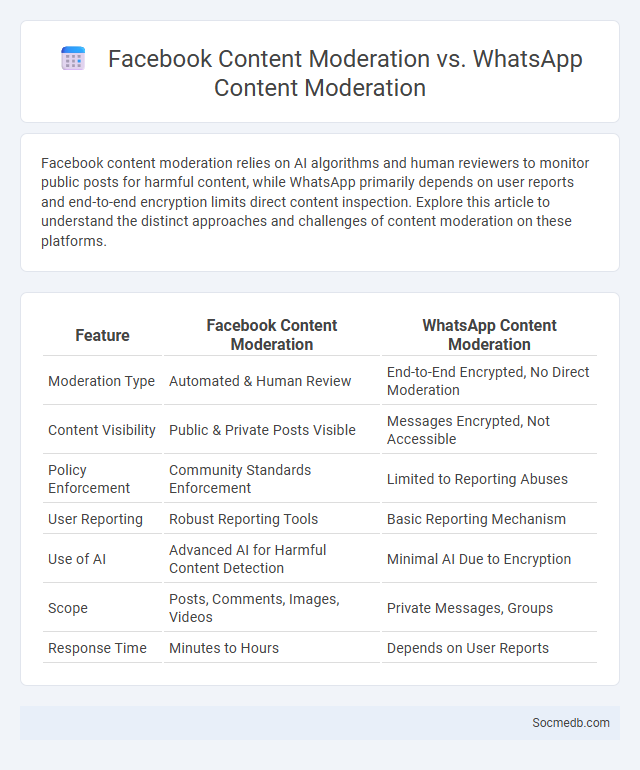 Facebook Content Moderation vs. WhatsApp Content Moderation

Facebook content moderation relies on AI algorithms and human reviewers to monitor public posts for harmful content, while WhatsApp primarily depends on user reports and end-to-end encryption limits direct content inspection. Explore this article to understand the distinct approaches and challenges of content moderation on these platforms.

| Feature | Facebook Content Moderation | WhatsApp Content Moderation |
|---|---|---|
| Moderation Type | Automated & Human Review | End-to-End Encrypted, No Direct Moderation |
| Content Visibility | Public & Private Posts Visible | Messages Encrypted, Not Accessible |
| Policy Enforcement | Community Standards Enforcement | Limited to Reporting Abuses |
| User Reporting | Robust Reporting Tools | Basic Reporting Mechanism |
| Use of AI | Advanced AI for Harmful Content Detection | Minimal AI Due to Encryption |
| Scope | Posts, Comments, Images, Videos | Private Messages, Groups |
| Response Time | Minutes to Hours | Depends on User Reports |

Socmedb.com