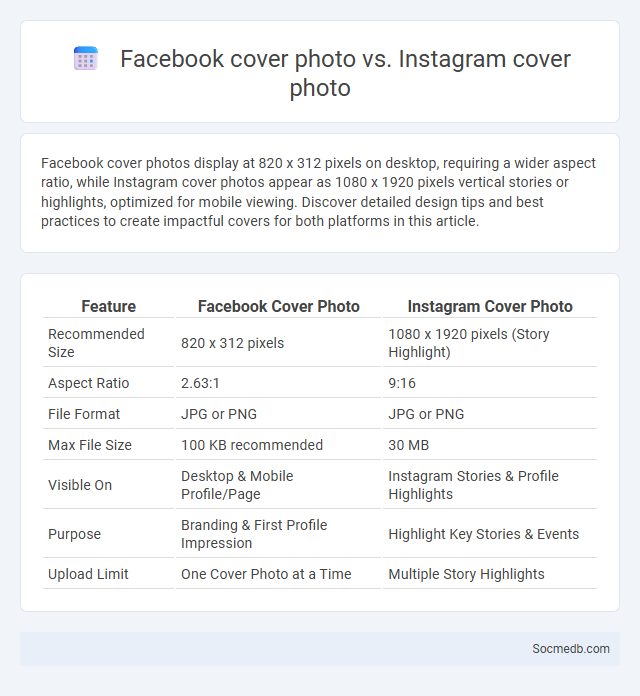 Facebook cover photo vs. Instagram cover photo

Facebook cover photos display at 820 x 312 pixels on desktop, requiring a wider aspect ratio, while Instagram cover photos appear as 1080 x 1920 pixels vertical stories or highlights, optimized for mobile viewing. Discover detailed design tips and best practices to create impactful covers for both platforms in this article.

| Feature | Facebook Cover Photo | Instagram Cover Photo |
|---|---|---|
| Recommended Size | 820 x 312 pixels | 1080 x 1920 pixels (Story Highlight) |
| Aspect Ratio | 2.63:1 | 9:16 |
| File Format | JPG or PNG | JPG or PNG |
| Max File Size | 100 KB recommended | 30 MB |
| Visible On | Desktop & Mobile Profile/Page | Instagram Stories & Profile Highlights |
| Purpose | Branding & First Profile Impression | Highlight Key Stories & Events |
| Upload Limit | One Cover Photo at a Time | Multiple Story Highlights |

Socmedb.com