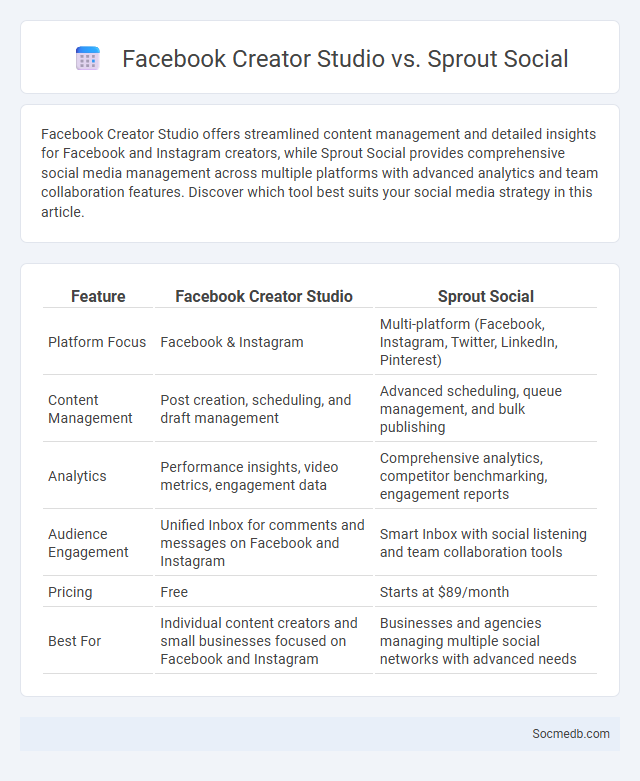 Facebook Creator Studio vs. Sprout Social

Facebook Creator Studio offers streamlined content management and detailed insights for Facebook and Instagram creators, while Sprout Social provides comprehensive social media management across multiple platforms with advanced analytics and team collaboration features. Discover which tool best suits your social media strategy in this article.

| Feature | Facebook Creator Studio | Sprout Social |
|---|---|---|
| Platform Focus | Facebook & Instagram | Multi-platform (Facebook, Instagram, Twitter, LinkedIn, Pinterest) |
| Content Management | Post creation, scheduling, and draft management | Advanced scheduling, queue management, and bulk publishing |
| Analytics | Performance insights, video metrics, engagement data | Comprehensive analytics, competitor benchmarking, engagement reports |
| Audience Engagement | Unified Inbox for comments and messages on Facebook and Instagram | Smart Inbox with social listening and team collaboration tools |
| Pricing | Free | Starts at $89/month |
| Best For | Individual content creators and small businesses focused on Facebook and Instagram | Businesses and agencies managing multiple social networks with advanced needs |

Socmedb.com