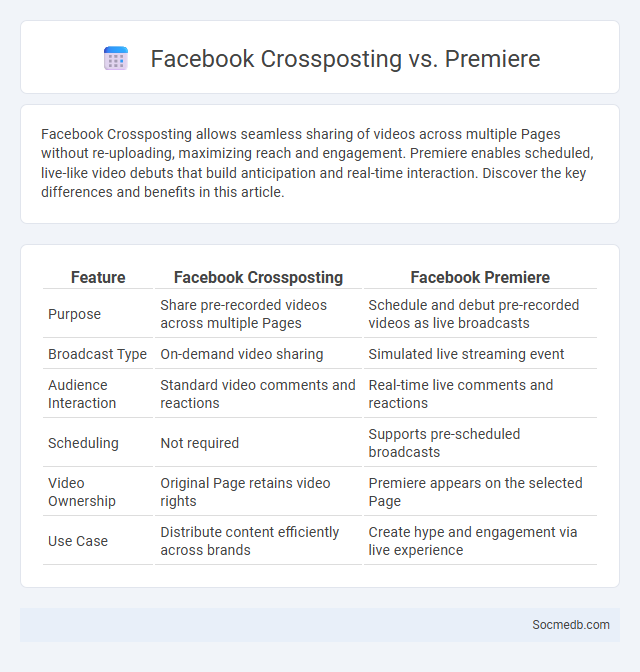 Facebook Crossposting vs. Premiere

Facebook Crossposting allows seamless sharing of videos across multiple Pages without re-uploading, maximizing reach and engagement. Premiere enables scheduled, live-like video debuts that build anticipation and real-time interaction. Discover the key differences and benefits in this article.

| Feature | Facebook Crossposting | Facebook Premiere |
|---|---|---|
| Purpose | Share pre-recorded videos across multiple Pages | Schedule and debut pre-recorded videos as live broadcasts |
| Broadcast Type | On-demand video sharing | Simulated live streaming event |
| Audience Interaction | Standard video comments and reactions | Real-time live comments and reactions |
| Scheduling | Not required | Supports pre-scheduled broadcasts |
| Video Ownership | Original Page retains video rights | Premiere appears on the selected Page |
| Use Case | Distribute content efficiently across brands | Create hype and engagement via live experience |

Socmedb.com