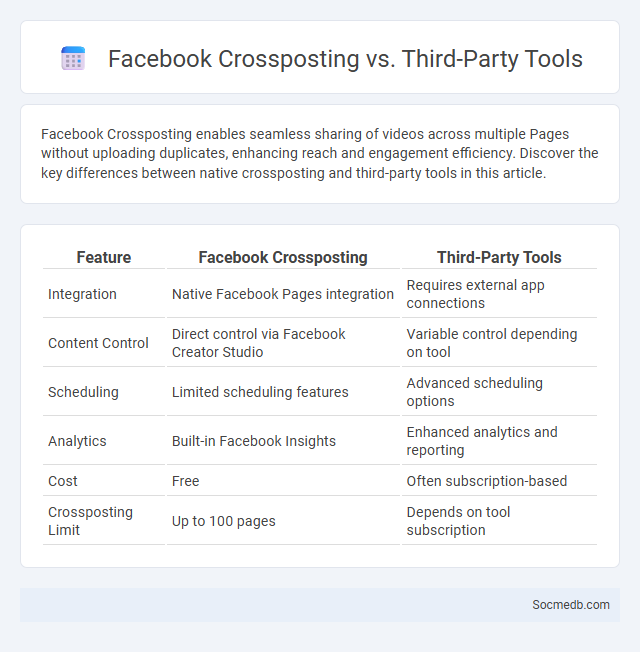 Facebook Crossposting vs. Third-Party Tools

Facebook Crossposting enables seamless sharing of videos across multiple Pages without uploading duplicates, enhancing reach and engagement efficiency. Discover the key differences between native crossposting and third-party tools in this article.

| Feature | Facebook Crossposting | Third-Party Tools |
|---|---|---|
| Integration | Native Facebook Pages integration | Requires external app connections |
| Content Control | Direct control via Facebook Creator Studio | Variable control depending on tool |
| Scheduling | Limited scheduling features | Advanced scheduling options |
| Analytics | Built-in Facebook Insights | Enhanced analytics and reporting |
| Cost | Free | Often subscription-based |
| Crossposting Limit | Up to 100 pages | Depends on tool subscription |

Socmedb.com