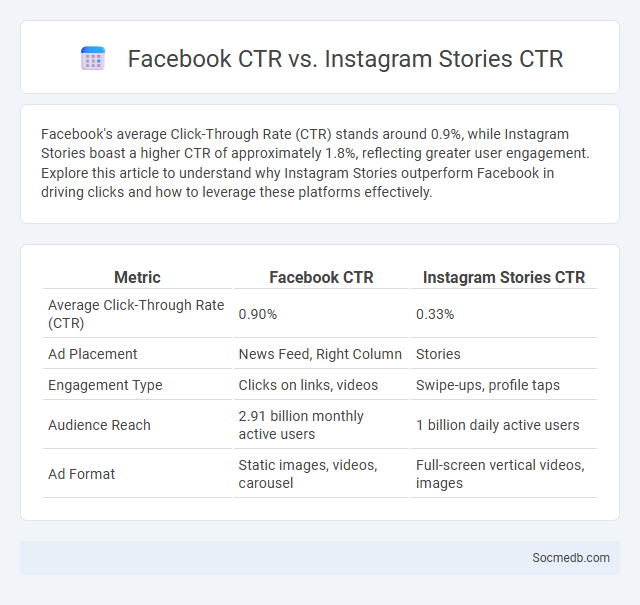 Facebook CTR vs. Instagram Stories CTR

Facebook's average Click-Through Rate (CTR) stands around 0.9%, while Instagram Stories boast a higher CTR of approximately 1.8%, reflecting greater user engagement. Explore this article to understand why Instagram Stories outperform Facebook in driving clicks and how to leverage these platforms effectively.

| Metric | Facebook CTR | Instagram Stories CTR |
|---|---|---|
| Average Click-Through Rate (CTR) | 0.90% | 0.33% |
| Ad Placement | News Feed, Right Column | Stories |
| Engagement Type | Clicks on links, videos | Swipe-ups, profile taps |
| Audience Reach | 2.91 billion monthly active users | 1 billion daily active users |
| Ad Format | Static images, videos, carousel | Full-screen vertical videos, images |

Socmedb.com