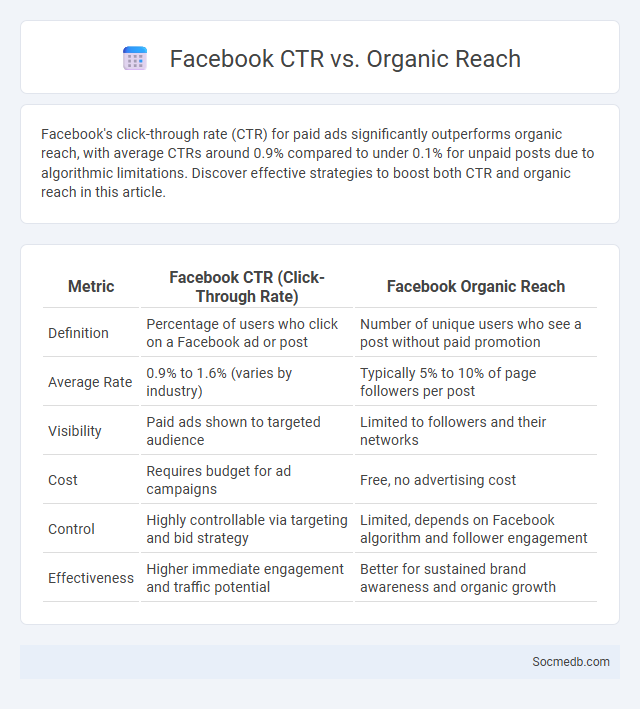 Facebook CTR vs. Organic Reach

Facebook's click-through rate (CTR) for paid ads significantly outperforms organic reach, with average CTRs around 0.9% compared to under 0.1% for unpaid posts due to algorithmic limitations. Discover effective strategies to boost both CTR and organic reach in this article.

| Metric | Facebook CTR (Click-Through Rate) | Facebook Organic Reach |
|---|---|---|
| Definition | Percentage of users who click on a Facebook ad or post | Number of unique users who see a post without paid promotion |
| Average Rate | 0.9% to 1.6% (varies by industry) | Typically 5% to 10% of page followers per post |
| Visibility | Paid ads shown to targeted audience | Limited to followers and their networks |
| Cost | Requires budget for ad campaigns | Free, no advertising cost |
| Control | Highly controllable via targeting and bid strategy | Limited, depends on Facebook algorithm and follower engagement |
| Effectiveness | Higher immediate engagement and traffic potential | Better for sustained brand awareness and organic growth |

Socmedb.com