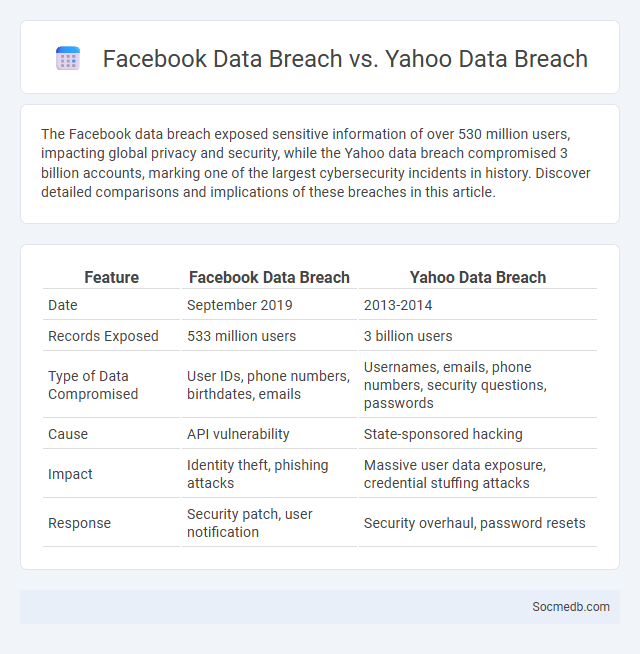 Facebook Data Breach vs. Yahoo Data Breach

The Facebook data breach exposed sensitive information of over 530 million users, impacting global privacy and security, while the Yahoo data breach compromised 3 billion accounts, marking one of the largest cybersecurity incidents in history. Discover detailed comparisons and implications of these breaches in this article.

| Feature | Facebook Data Breach | Yahoo Data Breach |
|---|---|---|
| Date | September 2019 | 2013-2014 |
| Records Exposed | 533 million users | 3 billion users |
| Type of Data Compromised | User IDs, phone numbers, birthdates, emails | Usernames, emails, phone numbers, security questions, passwords |
| Cause | API vulnerability | State-sponsored hacking |
| Impact | Identity theft, phishing attacks | Massive user data exposure, credential stuffing attacks |
| Response | Security patch, user notification | Security overhaul, password resets |

Socmedb.com