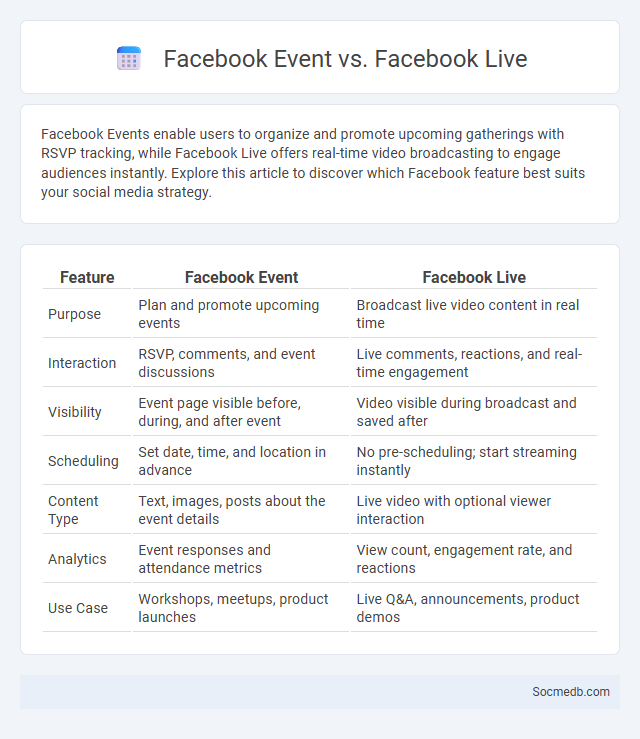 Facebook Event vs. Facebook Live

Facebook Events enable users to organize and promote upcoming gatherings with RSVP tracking, while Facebook Live offers real-time video broadcasting to engage audiences instantly. Explore this article to discover which Facebook feature best suits your social media strategy.

| Feature | Facebook Event | Facebook Live |
|---|---|---|
| Purpose | Plan and promote upcoming events | Broadcast live video content in real time |
| Interaction | RSVP, comments, and event discussions | Live comments, reactions, and real-time engagement |
| Visibility | Event page visible before, during, and after event | Video visible during broadcast and saved after |
| Scheduling | Set date, time, and location in advance | No pre-scheduling; start streaming instantly |
| Content Type | Text, images, posts about the event details | Live video with optional viewer interaction |
| Analytics | Event responses and attendance metrics | View count, engagement rate, and reactions |
| Use Case | Workshops, meetups, product launches | Live Q&A, announcements, product demos |

Socmedb.com