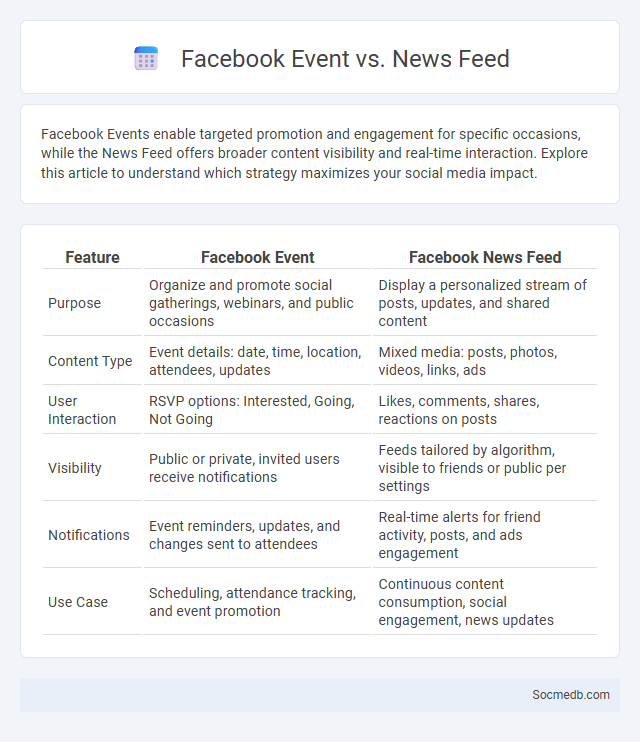 Facebook Event vs. News Feed

Facebook Events enable targeted promotion and engagement for specific occasions, while the News Feed offers broader content visibility and real-time interaction. Explore this article to understand which strategy maximizes your social media impact.

| Feature | Facebook Event | Facebook News Feed |
|---|---|---|
| Purpose | Organize and promote social gatherings, webinars, and public occasions | Display a personalized stream of posts, updates, and shared content |
| Content Type | Event details: date, time, location, attendees, updates | Mixed media: posts, photos, videos, links, ads |
| User Interaction | RSVP options: Interested, Going, Not Going | Likes, comments, shares, reactions on posts |
| Visibility | Public or private, invited users receive notifications | Feeds tailored by algorithm, visible to friends or public per settings |
| Notifications | Event reminders, updates, and changes sent to attendees | Real-time alerts for friend activity, posts, and ads engagement |
| Use Case | Scheduling, attendance tracking, and event promotion | Continuous content consumption, social engagement, news updates |

Socmedb.com