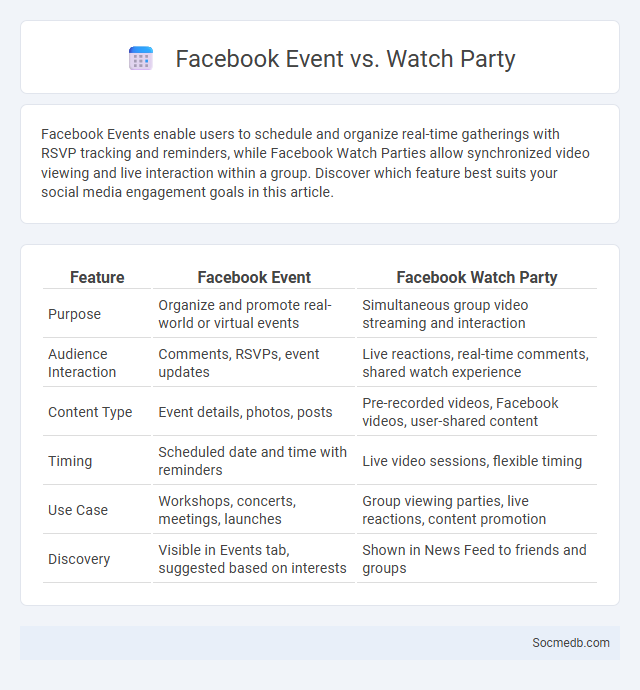 Facebook Event vs. Watch Party

Facebook Events enable users to schedule and organize real-time gatherings with RSVP tracking and reminders, while Facebook Watch Parties allow synchronized video viewing and live interaction within a group. Discover which feature best suits your social media engagement goals in this article.

| Feature | Facebook Event | Facebook Watch Party |
|---|---|---|
| Purpose | Organize and promote real-world or virtual events | Simultaneous group video streaming and interaction |
| Audience Interaction | Comments, RSVPs, event updates | Live reactions, real-time comments, shared watch experience |
| Content Type | Event details, photos, posts | Pre-recorded videos, Facebook videos, user-shared content |
| Timing | Scheduled date and time with reminders | Live video sessions, flexible timing |
| Use Case | Workshops, concerts, meetings, launches | Group viewing parties, live reactions, content promotion |
| Discovery | Visible in Events tab, suggested based on interests | Shown in News Feed to friends and groups |

Socmedb.com