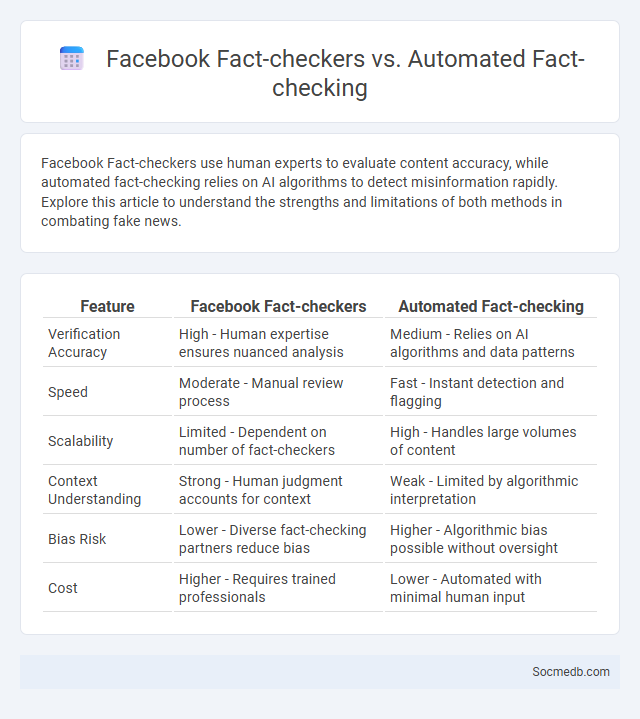 Facebook Fact-checkers vs. Automated Fact-checking

Facebook Fact-checkers use human experts to evaluate content accuracy, while automated fact-checking relies on AI algorithms to detect misinformation rapidly. Explore this article to understand the strengths and limitations of both methods in combating fake news.

| Feature | Facebook Fact-checkers | Automated Fact-checking |
|---|---|---|
| Verification Accuracy | High - Human expertise ensures nuanced analysis | Medium - Relies on AI algorithms and data patterns |
| Speed | Moderate - Manual review process | Fast - Instant detection and flagging |
| Scalability | Limited - Dependent on number of fact-checkers | High - Handles large volumes of content |
| Context Understanding | Strong - Human judgment accounts for context | Weak - Limited by algorithmic interpretation |
| Bias Risk | Lower - Diverse fact-checking partners reduce bias | Higher - Algorithmic bias possible without oversight |
| Cost | Higher - Requires trained professionals | Lower - Automated with minimal human input |

Socmedb.com