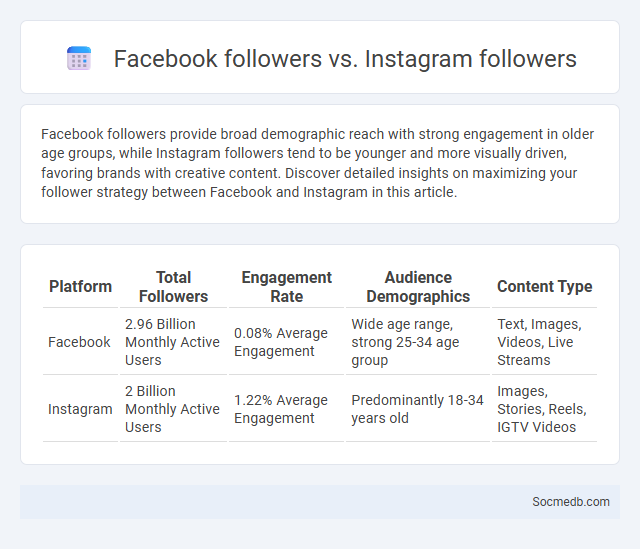 Facebook followers vs. Instagram followers

Facebook followers provide broad demographic reach with strong engagement in older age groups, while Instagram followers tend to be younger and more visually driven, favoring brands with creative content. Discover detailed insights on maximizing your follower strategy between Facebook and Instagram in this article.

| Platform | Total Followers | Engagement Rate | Audience Demographics | Content Type |
|---|---|---|---|---|
| Facebook | 2.96 Billion Monthly Active Users | 0.08% Average Engagement | Wide age range, strong 25-34 age group | Text, Images, Videos, Live Streams |
| Instagram | 2 Billion Monthly Active Users | 1.22% Average Engagement | Predominantly 18-34 years old | Images, Stories, Reels, IGTV Videos |

Socmedb.com