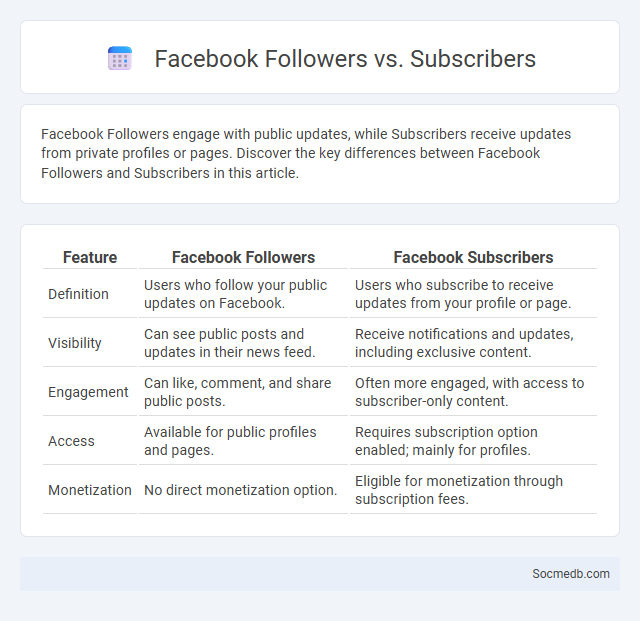 Facebook Followers vs. Subscribers

Facebook Followers engage with public updates, while Subscribers receive updates from private profiles or pages. Discover the key differences between Facebook Followers and Subscribers in this article.

| Feature | Facebook Followers | Facebook Subscribers |
|---|---|---|
| Definition | Users who follow your public updates on Facebook. | Users who subscribe to receive updates from your profile or page. |
| Visibility | Can see public posts and updates in their news feed. | Receive notifications and updates, including exclusive content. |
| Engagement | Can like, comment, and share public posts. | Often more engaged, with access to subscriber-only content. |
| Access | Available for public profiles and pages. | Requires subscription option enabled; mainly for profiles. |
| Monetization | No direct monetization option. | Eligible for monetization through subscription fees. |

Socmedb.com