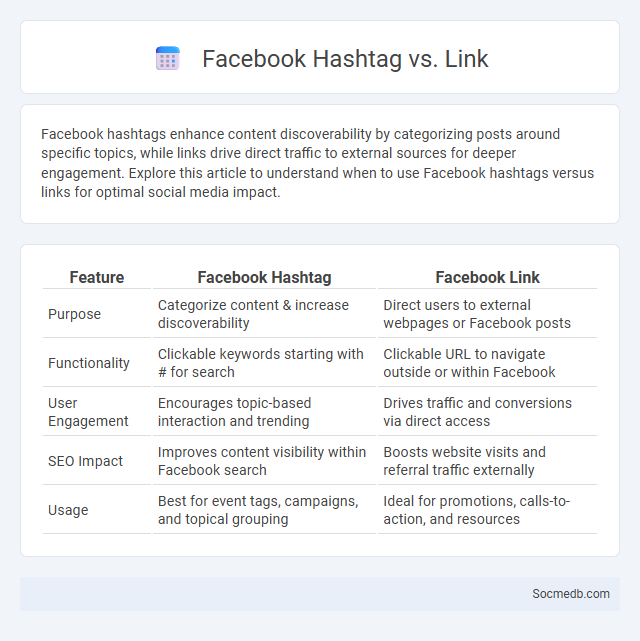 Facebook Hashtag vs. Link

Facebook hashtags enhance content discoverability by categorizing posts around specific topics, while links drive direct traffic to external sources for deeper engagement. Explore this article to understand when to use Facebook hashtags versus links for optimal social media impact.

| Feature | Facebook Hashtag | Facebook Link |
|---|---|---|
| Purpose | Categorize content & increase discoverability | Direct users to external webpages or Facebook posts |
| Functionality | Clickable keywords starting with # for search | Clickable URL to navigate outside or within Facebook |
| User Engagement | Encourages topic-based interaction and trending | Drives traffic and conversions via direct access |
| SEO Impact | Improves content visibility within Facebook search | Boosts website visits and referral traffic externally |
| Usage | Best for event tags, campaigns, and topical grouping | Ideal for promotions, calls-to-action, and resources |

Socmedb.com