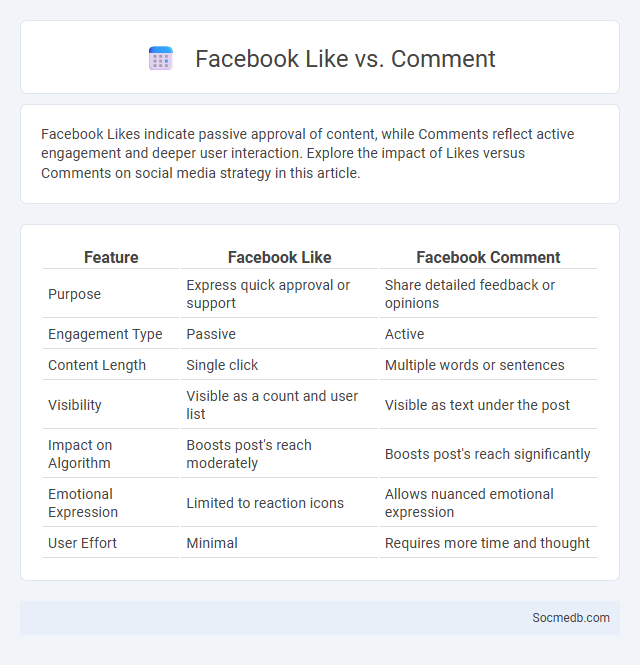 Facebook Like vs. Comment

Facebook Likes indicate passive approval of content, while Comments reflect active engagement and deeper user interaction. Explore the impact of Likes versus Comments on social media strategy in this article.

| Feature | Facebook Like | Facebook Comment |
|---|---|---|
| Purpose | Express quick approval or support | Share detailed feedback or opinions |
| Engagement Type | Passive | Active |
| Content Length | Single click | Multiple words or sentences |
| Visibility | Visible as a count and user list | Visible as text under the post |
| Impact on Algorithm | Boosts post's reach moderately | Boosts post's reach significantly |
| Emotional Expression | Limited to reaction icons | Allows nuanced emotional expression |
| User Effort | Minimal | Requires more time and thought |

Socmedb.com