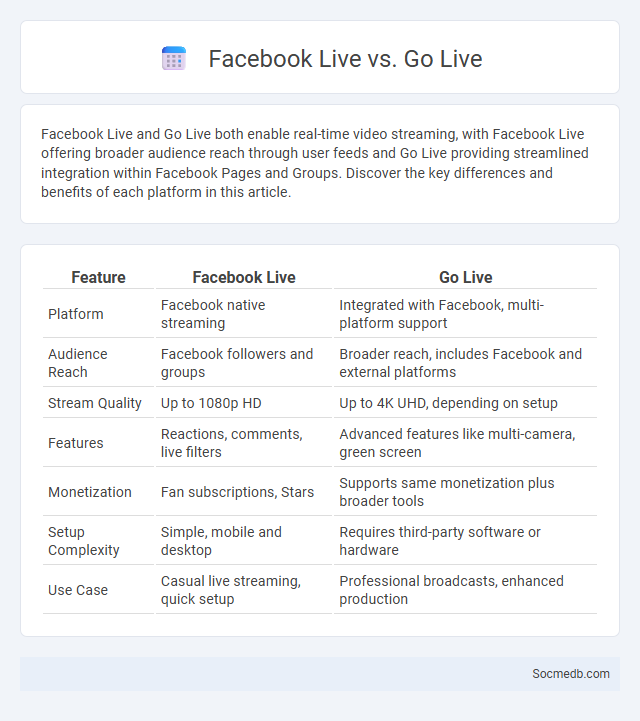 Facebook Live vs. Go Live

Facebook Live and Go Live both enable real-time video streaming, with Facebook Live offering broader audience reach through user feeds and Go Live providing streamlined integration within Facebook Pages and Groups. Discover the key differences and benefits of each platform in this article.

| Feature | Facebook Live | Go Live |
|---|---|---|
| Platform | Facebook native streaming | Integrated with Facebook, multi-platform support |
| Audience Reach | Facebook followers and groups | Broader reach, includes Facebook and external platforms |
| Stream Quality | Up to 1080p HD | Up to 4K UHD, depending on setup |
| Features | Reactions, comments, live filters | Advanced features like multi-camera, green screen |
| Monetization | Fan subscriptions, Stars | Supports same monetization plus broader tools |
| Setup Complexity | Simple, mobile and desktop | Requires third-party software or hardware |
| Use Case | Casual live streaming, quick setup | Professional broadcasts, enhanced production |

Socmedb.com