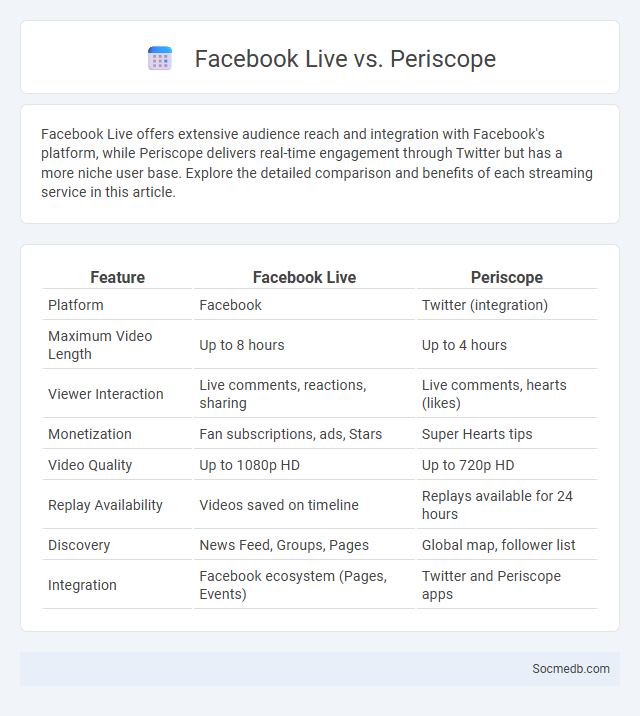 Facebook Live vs. Periscope

Facebook Live offers extensive audience reach and integration with Facebook's platform, while Periscope delivers real-time engagement through Twitter but has a more niche user base. Explore the detailed comparison and benefits of each streaming service in this article.

| Feature | Facebook Live | Periscope |
|---|---|---|
| Platform | Facebook | Twitter (integration) |
| Maximum Video Length | Up to 8 hours | Up to 4 hours |
| Viewer Interaction | Live comments, reactions, sharing | Live comments, hearts (likes) |
| Monetization | Fan subscriptions, ads, Stars | Super Hearts tips |
| Video Quality | Up to 1080p HD | Up to 720p HD |
| Replay Availability | Videos saved on timeline | Replays available for 24 hours |
| Discovery | News Feed, Groups, Pages | Global map, follower list |
| Integration | Facebook ecosystem (Pages, Events) | Twitter and Periscope apps |

Socmedb.com