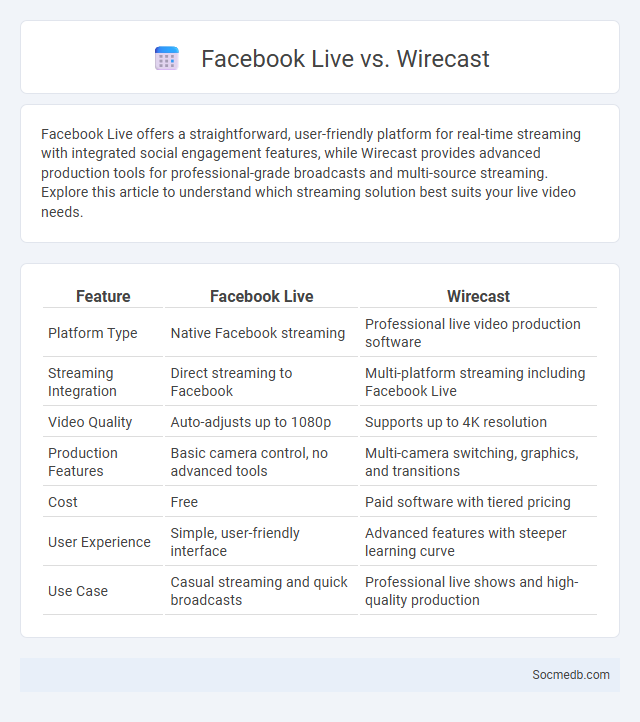 Facebook Live vs. Wirecast

Facebook Live offers a straightforward, user-friendly platform for real-time streaming with integrated social engagement features, while Wirecast provides advanced production tools for professional-grade broadcasts and multi-source streaming. Explore this article to understand which streaming solution best suits your live video needs.

| Feature | Facebook Live | Wirecast |
|---|---|---|
| Platform Type | Native Facebook streaming | Professional live video production software |
| Streaming Integration | Direct streaming to Facebook | Multi-platform streaming including Facebook Live |
| Video Quality | Auto-adjusts up to 1080p | Supports up to 4K resolution |
| Production Features | Basic camera control, no advanced tools | Multi-camera switching, graphics, and transitions |
| Cost | Free | Paid software with tiered pricing |
| User Experience | Simple, user-friendly interface | Advanced features with steeper learning curve |
| Use Case | Casual streaming and quick broadcasts | Professional live shows and high-quality production |

Socmedb.com