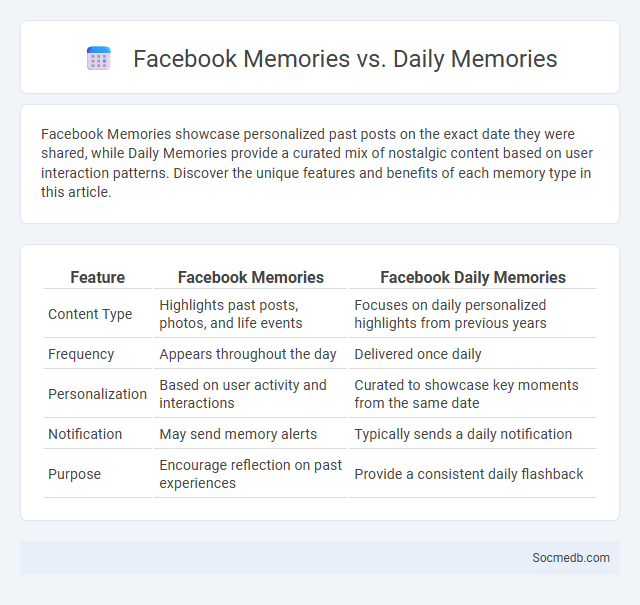 Facebook Memories vs. Daily Memories

Facebook Memories showcase personalized past posts on the exact date they were shared, while Daily Memories provide a curated mix of nostalgic content based on user interaction patterns. Discover the unique features and benefits of each memory type in this article.

| Feature | Facebook Memories | Facebook Daily Memories |
|---|---|---|
| Content Type | Highlights past posts, photos, and life events | Focuses on daily personalized highlights from previous years |
| Frequency | Appears throughout the day | Delivered once daily |
| Personalization | Based on user activity and interactions | Curated to showcase key moments from the same date |
| Notification | May send memory alerts | Typically sends a daily notification |
| Purpose | Encourage reflection on past experiences | Provide a consistent daily flashback |

Socmedb.com