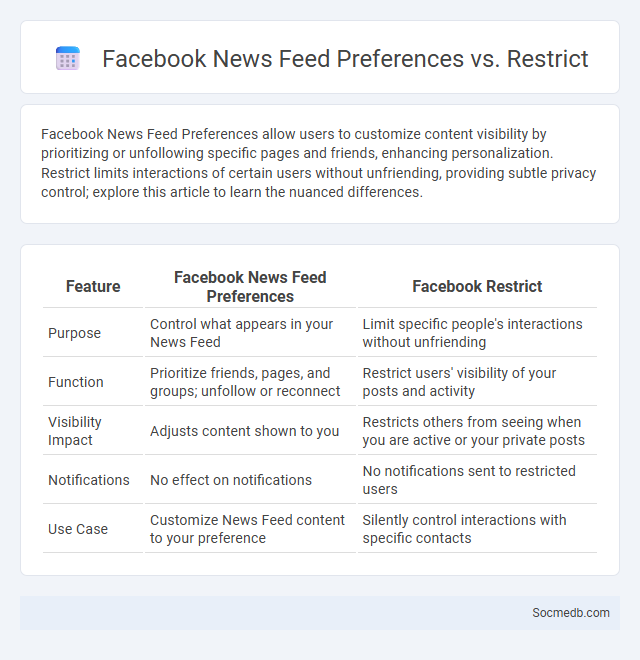 Facebook News Feed Preferences vs. Restrict

Facebook News Feed Preferences allow users to customize content visibility by prioritizing or unfollowing specific pages and friends, enhancing personalization. Restrict limits interactions of certain users without unfriending, providing subtle privacy control; explore this article to learn the nuanced differences.

| Feature | Facebook News Feed Preferences | Facebook Restrict |
|---|---|---|
| Purpose | Control what appears in your News Feed | Limit specific people's interactions without unfriending |
| Function | Prioritize friends, pages, and groups; unfollow or reconnect | Restrict users' visibility of your posts and activity |
| Visibility Impact | Adjusts content shown to you | Restricts others from seeing when you are active or your private posts |
| Notifications | No effect on notifications | No notifications sent to restricted users |
| Use Case | Customize News Feed content to your preference | Silently control interactions with specific contacts |

Socmedb.com