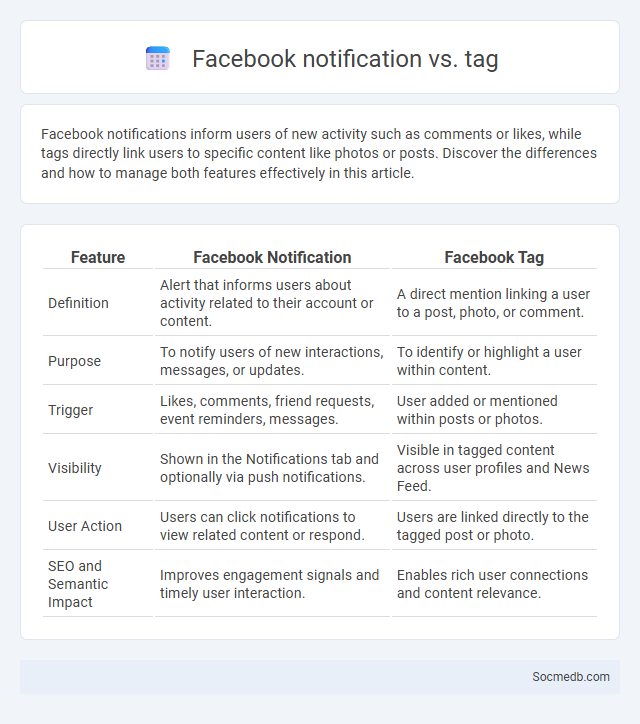 Facebook notification vs. tag

Facebook notifications inform users of new activity such as comments or likes, while tags directly link users to specific content like photos or posts. Discover the differences and how to manage both features effectively in this article.

| Feature | Facebook Notification | Facebook Tag |
|---|---|---|
| Definition | Alert that informs users about activity related to their account or content. | A direct mention linking a user to a post, photo, or comment. |
| Purpose | To notify users of new interactions, messages, or updates. | To identify or highlight a user within content. |
| Trigger | Likes, comments, friend requests, event reminders, messages. | User added or mentioned within posts or photos. |
| Visibility | Shown in the Notifications tab and optionally via push notifications. | Visible in tagged content across user profiles and News Feed. |
| User Action | Users can click notifications to view related content or respond. | Users are linked directly to the tagged post or photo. |
| SEO and Semantic Impact | Improves engagement signals and timely user interaction. | Enables rich user connections and content relevance. |

Socmedb.com