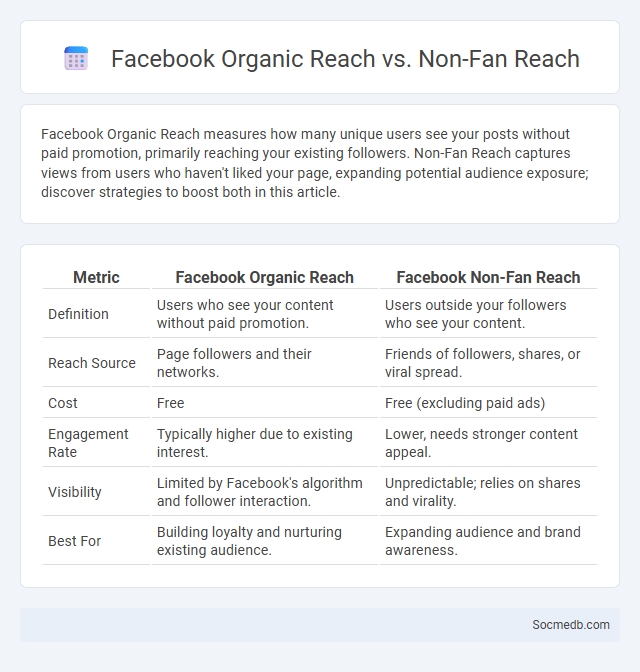 Facebook Organic Reach vs. Non-Fan Reach

Facebook Organic Reach measures how many unique users see your posts without paid promotion, primarily reaching your existing followers. Non-Fan Reach captures views from users who haven't liked your page, expanding potential audience exposure; discover strategies to boost both in this article.

| Metric | Facebook Organic Reach | Facebook Non-Fan Reach |
|---|---|---|
| Definition | Users who see your content without paid promotion. | Users outside your followers who see your content. |
| Reach Source | Page followers and their networks. | Friends of followers, shares, or viral spread. |
| Cost | Free | Free (excluding paid ads) |
| Engagement Rate | Typically higher due to existing interest. | Lower, needs stronger content appeal. |
| Visibility | Limited by Facebook's algorithm and follower interaction. | Unpredictable; relies on shares and virality. |
| Best For | Building loyalty and nurturing existing audience. | Expanding audience and brand awareness. |

Socmedb.com