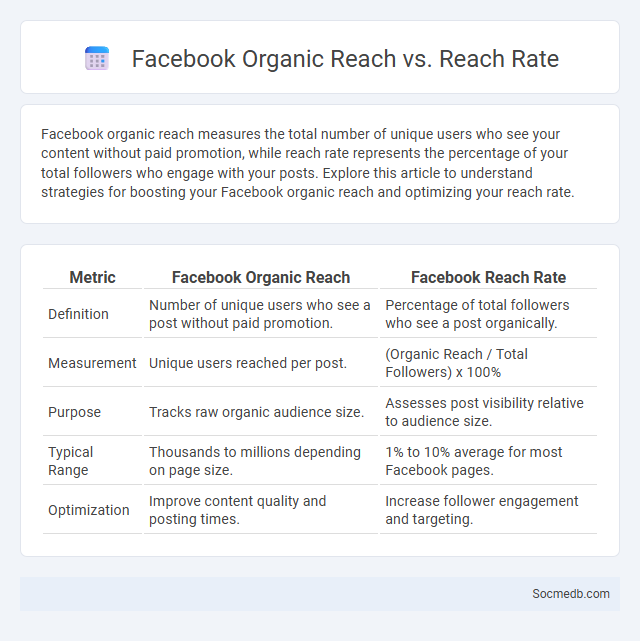 Facebook Organic Reach vs. Reach Rate

Facebook organic reach measures the total number of unique users who see your content without paid promotion, while reach rate represents the percentage of your total followers who engage with your posts. Explore this article to understand strategies for boosting your Facebook organic reach and optimizing your reach rate.

| Metric | Facebook Organic Reach | Facebook Reach Rate |
|---|---|---|
| Definition | Number of unique users who see a post without paid promotion. | Percentage of total followers who see a post organically. |
| Measurement | Unique users reached per post. | (Organic Reach / Total Followers) x 100% |
| Purpose | Tracks raw organic audience size. | Assesses post visibility relative to audience size. |
| Typical Range | Thousands to millions depending on page size. | 1% to 10% average for most Facebook pages. |
| Optimization | Improve content quality and posting times. | Increase follower engagement and targeting. |

Socmedb.com