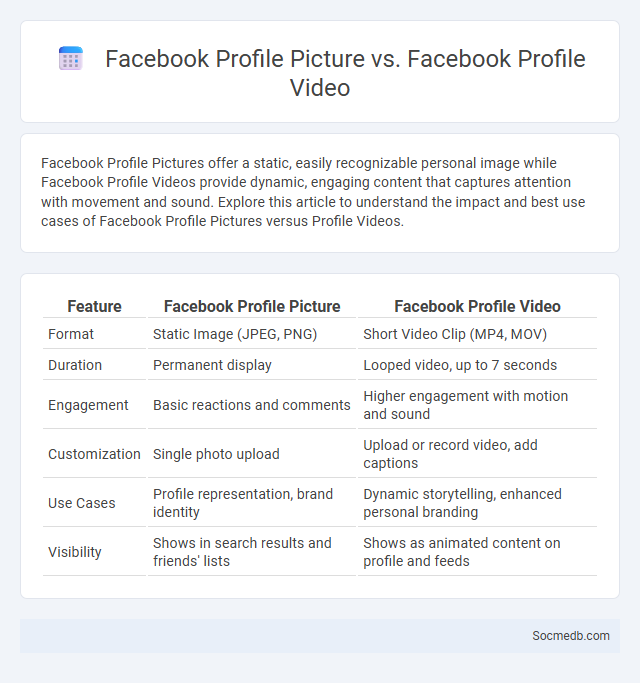 Facebook Profile Picture vs. Facebook Profile Video

Facebook Profile Pictures offer a static, easily recognizable personal image while Facebook Profile Videos provide dynamic, engaging content that captures attention with movement and sound. Explore this article to understand the impact and best use cases of Facebook Profile Pictures versus Profile Videos.

| Feature | Facebook Profile Picture | Facebook Profile Video |
|---|---|---|
| Format | Static Image (JPEG, PNG) | Short Video Clip (MP4, MOV) |
| Duration | Permanent display | Looped video, up to 7 seconds |
| Engagement | Basic reactions and comments | Higher engagement with motion and sound |
| Customization | Single photo upload | Upload or record video, add captions |
| Use Cases | Profile representation, brand identity | Dynamic storytelling, enhanced personal branding |
| Visibility | Shows in search results and friends' lists | Shows as animated content on profile and feeds |

Socmedb.com