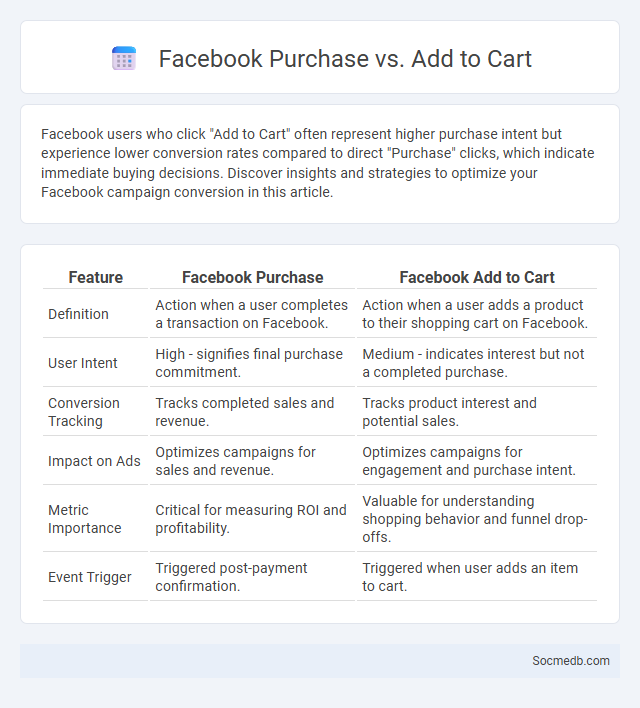 Facebook Purchase vs. Add to Cart

Facebook users who click "Add to Cart" often represent higher purchase intent but experience lower conversion rates compared to direct "Purchase" clicks, which indicate immediate buying decisions. Discover insights and strategies to optimize your Facebook campaign conversion in this article.

| Feature | Facebook Purchase | Facebook Add to Cart |
|---|---|---|
| Definition | Action when a user completes a transaction on Facebook. | Action when a user adds a product to their shopping cart on Facebook. |
| User Intent | High - signifies final purchase commitment. | Medium - indicates interest but not a completed purchase. |
| Conversion Tracking | Tracks completed sales and revenue. | Tracks product interest and potential sales. |
| Impact on Ads | Optimizes campaigns for sales and revenue. | Optimizes campaigns for engagement and purchase intent. |
| Metric Importance | Critical for measuring ROI and profitability. | Valuable for understanding shopping behavior and funnel drop-offs. |
| Event Trigger | Triggered post-payment confirmation. | Triggered when user adds an item to cart. |

Socmedb.com