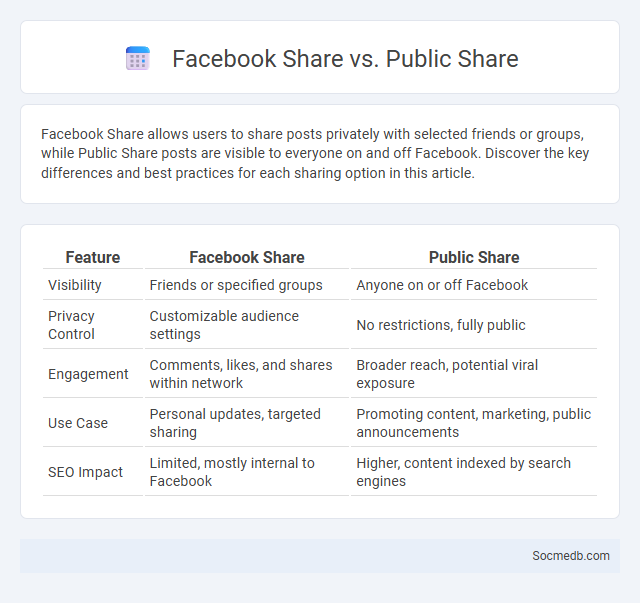 Facebook Share vs. Public Share

Facebook Share allows users to share posts privately with selected friends or groups, while Public Share posts are visible to everyone on and off Facebook. Discover the key differences and best practices for each sharing option in this article.

| Feature | Facebook Share | Public Share |
|---|---|---|
| Visibility | Friends or specified groups | Anyone on or off Facebook |
| Privacy Control | Customizable audience settings | No restrictions, fully public |
| Engagement | Comments, likes, and shares within network | Broader reach, potential viral exposure |
| Use Case | Personal updates, targeted sharing | Promoting content, marketing, public announcements |
| SEO Impact | Limited, mostly internal to Facebook | Higher, content indexed by search engines |

Socmedb.com