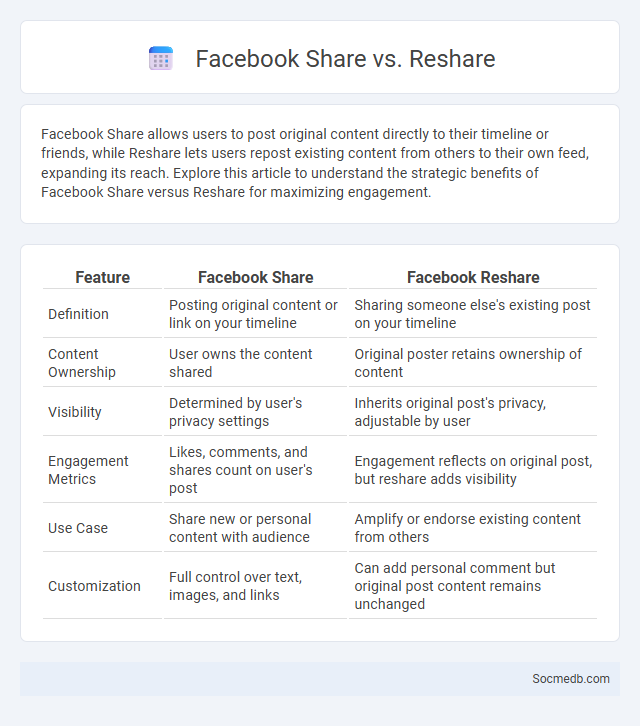 Facebook Share vs. Reshare

Facebook Share allows users to post original content directly to their timeline or friends, while Reshare lets users repost existing content from others to their own feed, expanding its reach. Explore this article to understand the strategic benefits of Facebook Share versus Reshare for maximizing engagement.

| Feature | Facebook Share | Facebook Reshare |
|---|---|---|
| Definition | Posting original content or link on your timeline | Sharing someone else's existing post on your timeline |
| Content Ownership | User owns the content shared | Original poster retains ownership of content |
| Visibility | Determined by user's privacy settings | Inherits original post's privacy, adjustable by user |
| Engagement Metrics | Likes, comments, and shares count on user's post | Engagement reflects on original post, but reshare adds visibility |
| Use Case | Share new or personal content with audience | Amplify or endorse existing content from others |
| Customization | Full control over text, images, and links | Can add personal comment but original post content remains unchanged |

Socmedb.com