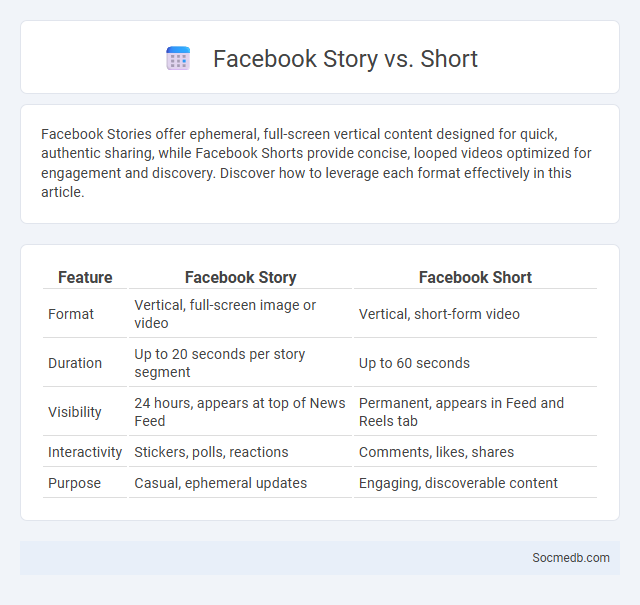 Facebook Story vs. Short

Facebook Stories offer ephemeral, full-screen vertical content designed for quick, authentic sharing, while Facebook Shorts provide concise, looped videos optimized for engagement and discovery. Discover how to leverage each format effectively in this article.

| Feature | Facebook Story | Facebook Short |
|---|---|---|
| Format | Vertical, full-screen image or video | Vertical, short-form video |
| Duration | Up to 20 seconds per story segment | Up to 60 seconds |
| Visibility | 24 hours, appears at top of News Feed | Permanent, appears in Feed and Reels tab |
| Interactivity | Stickers, polls, reactions | Comments, likes, shares |
| Purpose | Casual, ephemeral updates | Engaging, discoverable content |

Socmedb.com