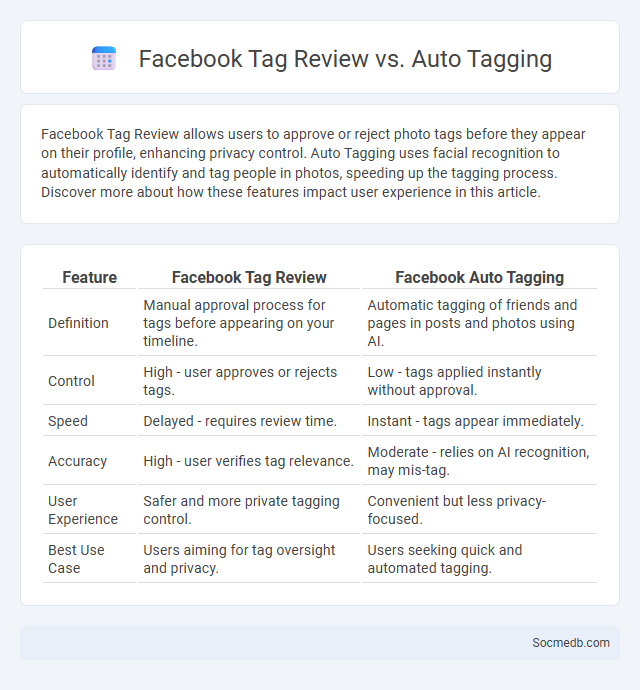 Facebook Tag Review vs. Auto Tagging

Facebook Tag Review allows users to approve or reject photo tags before they appear on their profile, enhancing privacy control. Auto Tagging uses facial recognition to automatically identify and tag people in photos, speeding up the tagging process. Discover more about how these features impact user experience in this article.

| Feature | Facebook Tag Review | Facebook Auto Tagging |
|---|---|---|
| Definition | Manual approval process for tags before appearing on your timeline. | Automatic tagging of friends and pages in posts and photos using AI. |
| Control | High - user approves or rejects tags. | Low - tags applied instantly without approval. |
| Speed | Delayed - requires review time. | Instant - tags appear immediately. |
| Accuracy | High - user verifies tag relevance. | Moderate - relies on AI recognition, may mis-tag. |
| User Experience | Safer and more private tagging control. | Convenient but less privacy-focused. |
| Best Use Case | Users aiming for tag oversight and privacy. | Users seeking quick and automated tagging. |

Socmedb.com