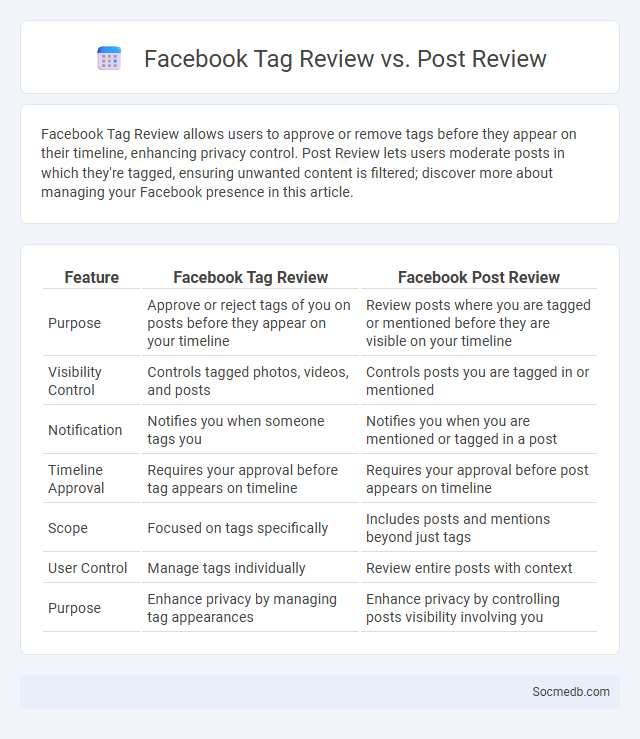 Facebook Tag Review vs. Post Review

Facebook Tag Review allows users to approve or remove tags before they appear on their timeline, enhancing privacy control. Post Review lets users moderate posts in which they're tagged, ensuring unwanted content is filtered; discover more about managing your Facebook presence in this article.

| Feature | Facebook Tag Review | Facebook Post Review |
|---|---|---|
| Purpose | Approve or reject tags of you on posts before they appear on your timeline | Review posts where you are tagged or mentioned before they are visible on your timeline |
| Visibility Control | Controls tagged photos, videos, and posts | Controls posts you are tagged in or mentioned |
| Notification | Notifies you when someone tags you | Notifies you when you are mentioned or tagged in a post |
| Timeline Approval | Requires your approval before tag appears on timeline | Requires your approval before post appears on timeline |
| Scope | Focused on tags specifically | Includes posts and mentions beyond just tags |
| User Control | Manage tags individually | Review entire posts with context |
| Purpose | Enhance privacy by managing tag appearances | Enhance privacy by controlling posts visibility involving you |

Socmedb.com