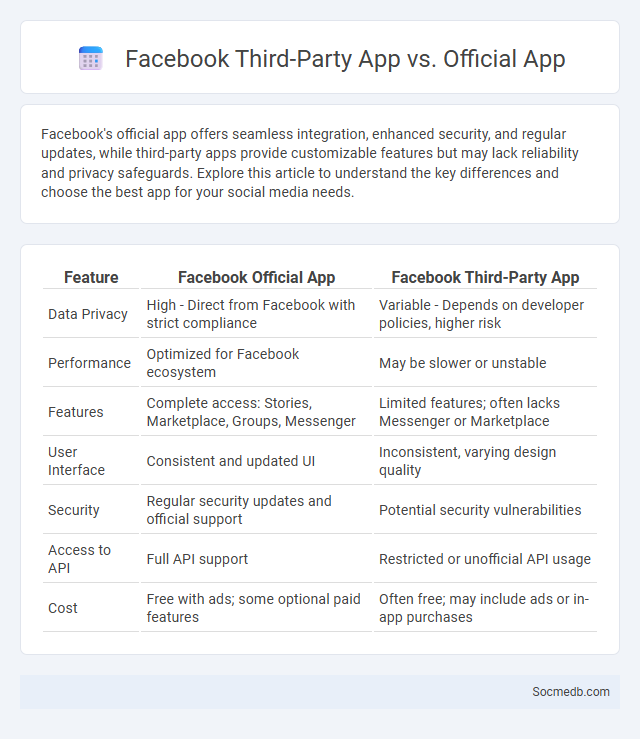 Facebook Third-Party App vs. Official App

Facebook's official app offers seamless integration, enhanced security, and regular updates, while third-party apps provide customizable features but may lack reliability and privacy safeguards. Explore this article to understand the key differences and choose the best app for your social media needs.

| Feature | Facebook Official App | Facebook Third-Party App |
|---|---|---|
| Data Privacy | High - Direct from Facebook with strict compliance | Variable - Depends on developer policies, higher risk |
| Performance | Optimized for Facebook ecosystem | May be slower or unstable |
| Features | Complete access: Stories, Marketplace, Groups, Messenger | Limited features; often lacks Messenger or Marketplace |
| User Interface | Consistent and updated UI | Inconsistent, varying design quality |
| Security | Regular security updates and official support | Potential security vulnerabilities |
| Access to API | Full API support | Restricted or unofficial API usage |
| Cost | Free with ads; some optional paid features | Often free; may include ads or in-app purchases |

Socmedb.com