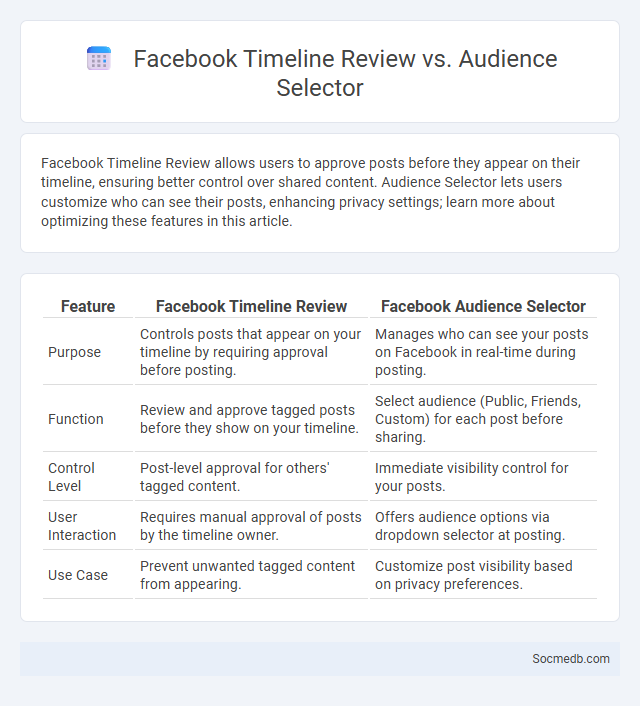 Facebook Timeline Review vs. Audience Selector

Facebook Timeline Review allows users to approve posts before they appear on their timeline, ensuring better control over shared content. Audience Selector lets users customize who can see their posts, enhancing privacy settings; learn more about optimizing these features in this article.

| Feature | Facebook Timeline Review | Facebook Audience Selector |
|---|---|---|
| Purpose | Controls posts that appear on your timeline by requiring approval before posting. | Manages who can see your posts on Facebook in real-time during posting. |
| Function | Review and approve tagged posts before they show on your timeline. | Select audience (Public, Friends, Custom) for each post before sharing. |
| Control Level | Post-level approval for others' tagged content. | Immediate visibility control for your posts. |
| User Interaction | Requires manual approval of posts by the timeline owner. | Offers audience options via dropdown selector at posting. |
| Use Case | Prevent unwanted tagged content from appearing. | Customize post visibility based on privacy preferences. |

Socmedb.com