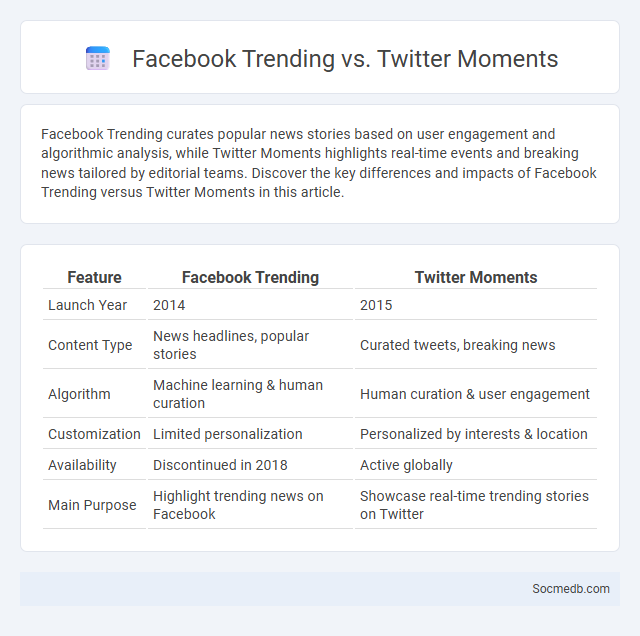 Facebook Trending vs. Twitter Moments

Facebook Trending curates popular news stories based on user engagement and algorithmic analysis, while Twitter Moments highlights real-time events and breaking news tailored by editorial teams. Discover the key differences and impacts of Facebook Trending versus Twitter Moments in this article.

| Feature | Facebook Trending | Twitter Moments |
|---|---|---|
| Launch Year | 2014 | 2015 |
| Content Type | News headlines, popular stories | Curated tweets, breaking news |
| Algorithm | Machine learning & human curation | Human curation & user engagement |
| Customization | Limited personalization | Personalized by interests & location |
| Availability | Discontinued in 2018 | Active globally |
| Main Purpose | Highlight trending news on Facebook | Showcase real-time trending stories on Twitter |

Socmedb.com