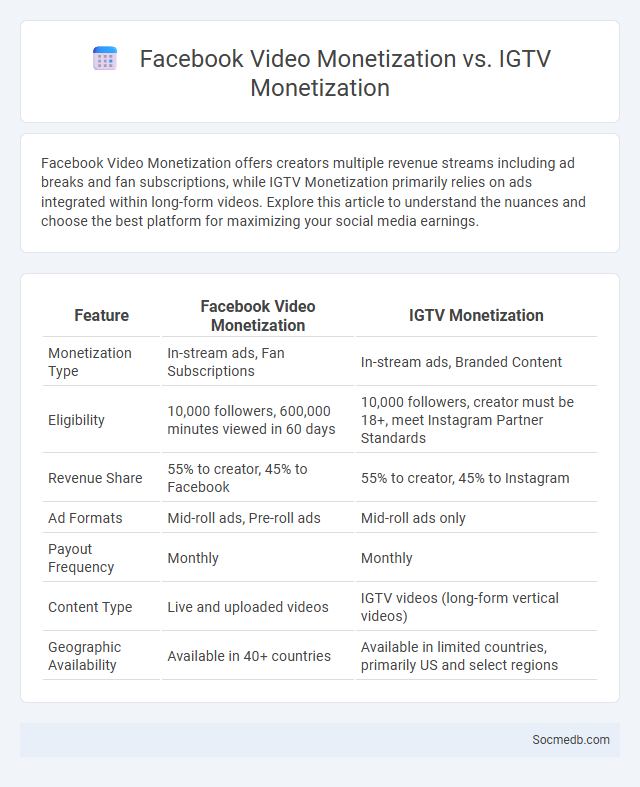 Facebook Video Monetization vs. IGTV Monetization

Facebook Video Monetization offers creators multiple revenue streams including ad breaks and fan subscriptions, while IGTV Monetization primarily relies on ads integrated within long-form videos. Explore this article to understand the nuances and choose the best platform for maximizing your social media earnings.

| Feature | Facebook Video Monetization | IGTV Monetization |
|---|---|---|
| Monetization Type | In-stream ads, Fan Subscriptions | In-stream ads, Branded Content |
| Eligibility | 10,000 followers, 600,000 minutes viewed in 60 days | 10,000 followers, creator must be 18+, meet Instagram Partner Standards |
| Revenue Share | 55% to creator, 45% to Facebook | 55% to creator, 45% to Instagram |
| Ad Formats | Mid-roll ads, Pre-roll ads | Mid-roll ads only |
| Payout Frequency | Monthly | Monthly |
| Content Type | Live and uploaded videos | IGTV videos (long-form vertical videos) |
| Geographic Availability | Available in 40+ countries | Available in limited countries, primarily US and select regions |

Socmedb.com