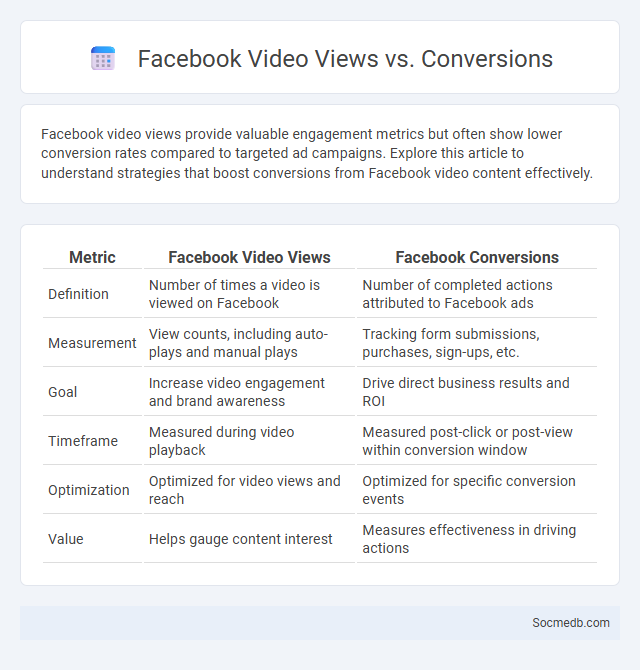 Facebook Video Views vs. Conversions

Facebook video views provide valuable engagement metrics but often show lower conversion rates compared to targeted ad campaigns. Explore this article to understand strategies that boost conversions from Facebook video content effectively.

| Metric | Facebook Video Views | Facebook Conversions |
|---|---|---|
| Definition | Number of times a video is viewed on Facebook | Number of completed actions attributed to Facebook ads |
| Measurement | View counts, including auto-plays and manual plays | Tracking form submissions, purchases, sign-ups, etc. |
| Goal | Increase video engagement and brand awareness | Drive direct business results and ROI |
| Timeframe | Measured during video playback | Measured post-click or post-view within conversion window |
| Optimization | Optimized for video views and reach | Optimized for specific conversion events |
| Value | Helps gauge content interest | Measures effectiveness in driving actions |

Socmedb.com