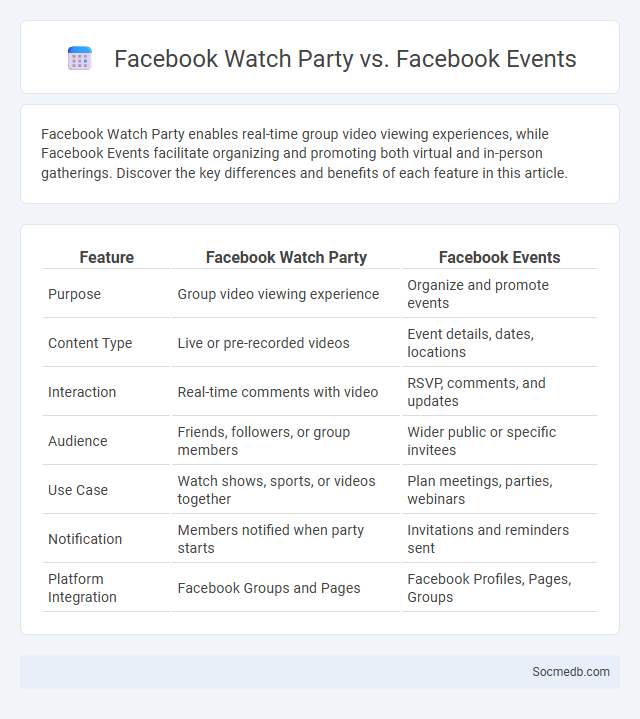 Facebook Watch Party vs. Facebook Events

Facebook Watch Party enables real-time group video viewing experiences, while Facebook Events facilitate organizing and promoting both virtual and in-person gatherings. Discover the key differences and benefits of each feature in this article.

| Feature | Facebook Watch Party | Facebook Events |
|---|---|---|
| Purpose | Group video viewing experience | Organize and promote events |
| Content Type | Live or pre-recorded videos | Event details, dates, locations |
| Interaction | Real-time comments with video | RSVP, comments, and updates |
| Audience | Friends, followers, or group members | Wider public or specific invitees |
| Use Case | Watch shows, sports, or videos together | Plan meetings, parties, webinars |
| Notification | Members notified when party starts | Invitations and reminders sent |
| Platform Integration | Facebook Groups and Pages | Facebook Profiles, Pages, Groups |

Socmedb.com