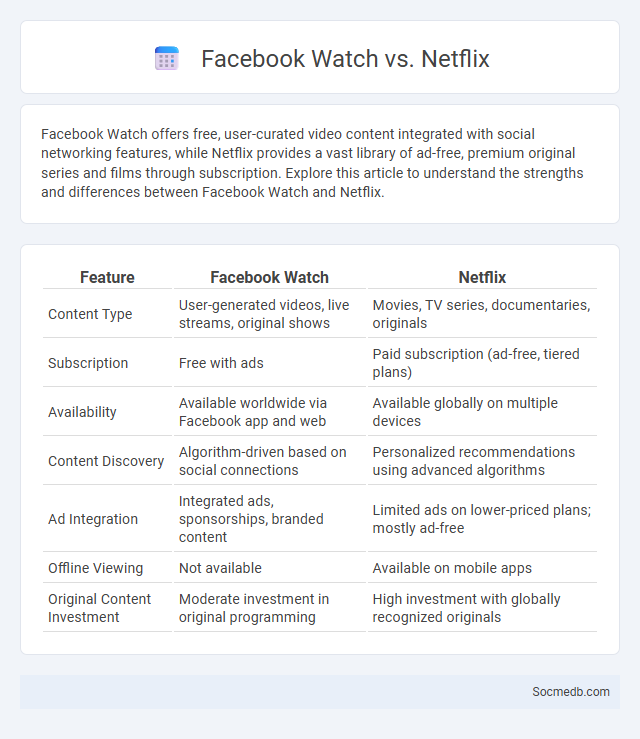 Facebook Watch vs. Netflix

Facebook Watch offers free, user-curated video content integrated with social networking features, while Netflix provides a vast library of ad-free, premium original series and films through subscription. Explore this article to understand the strengths and differences between Facebook Watch and Netflix.

| Feature | Facebook Watch | Netflix |
|---|---|---|
| Content Type | User-generated videos, live streams, original shows | Movies, TV series, documentaries, originals |
| Subscription | Free with ads | Paid subscription (ad-free, tiered plans) |
| Availability | Available worldwide via Facebook app and web | Available globally on multiple devices |
| Content Discovery | Algorithm-driven based on social connections | Personalized recommendations using advanced algorithms |
| Ad Integration | Integrated ads, sponsorships, branded content | Limited ads on lower-priced plans; mostly ad-free |
| Offline Viewing | Not available | Available on mobile apps |
| Original Content Investment | Moderate investment in original programming | High investment with globally recognized originals |

Socmedb.com